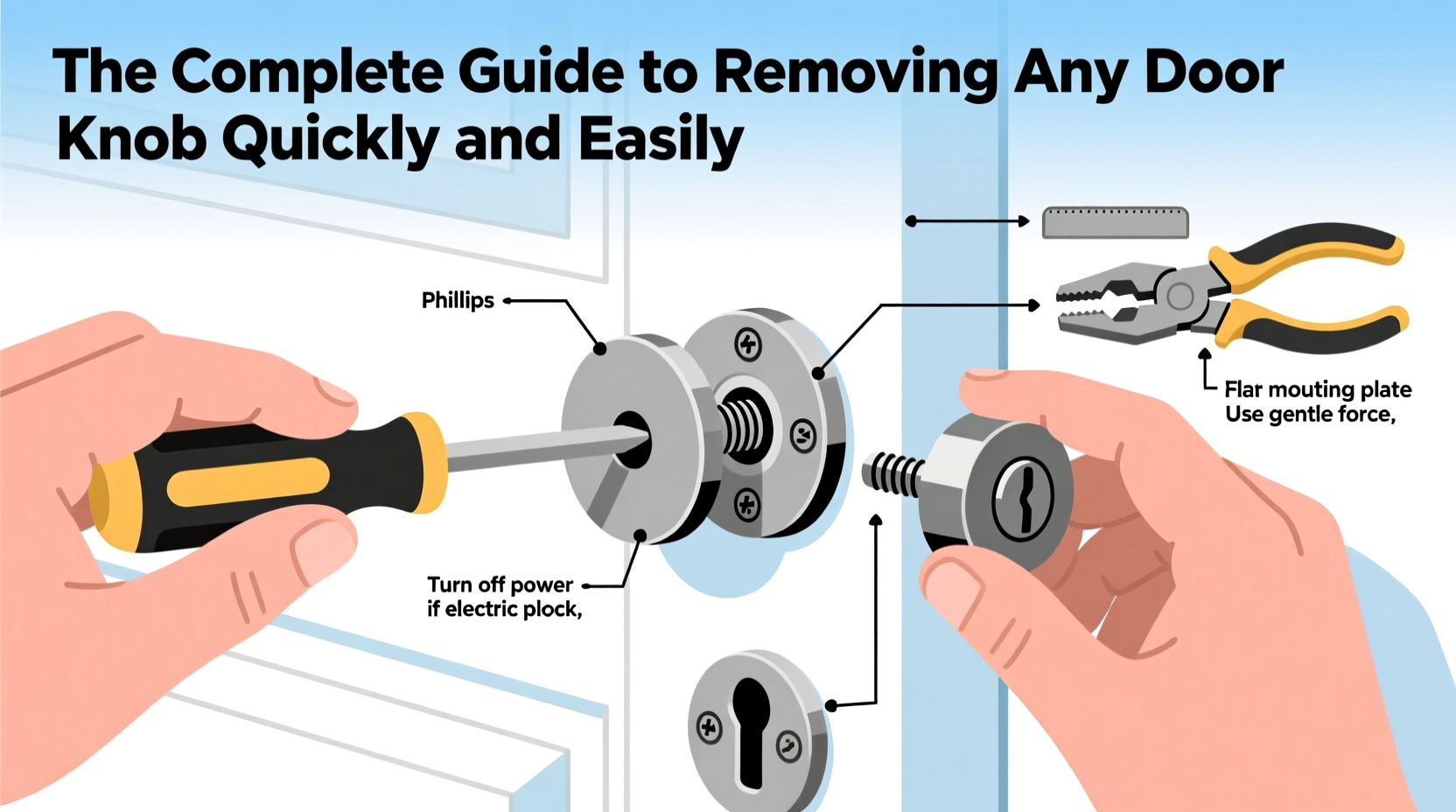 The Complete Guide to Removing Any Door Knob Quickly and Easily

Phillips

Flar mouting plate
Use gentle force,

Turn off power
if electric plock,