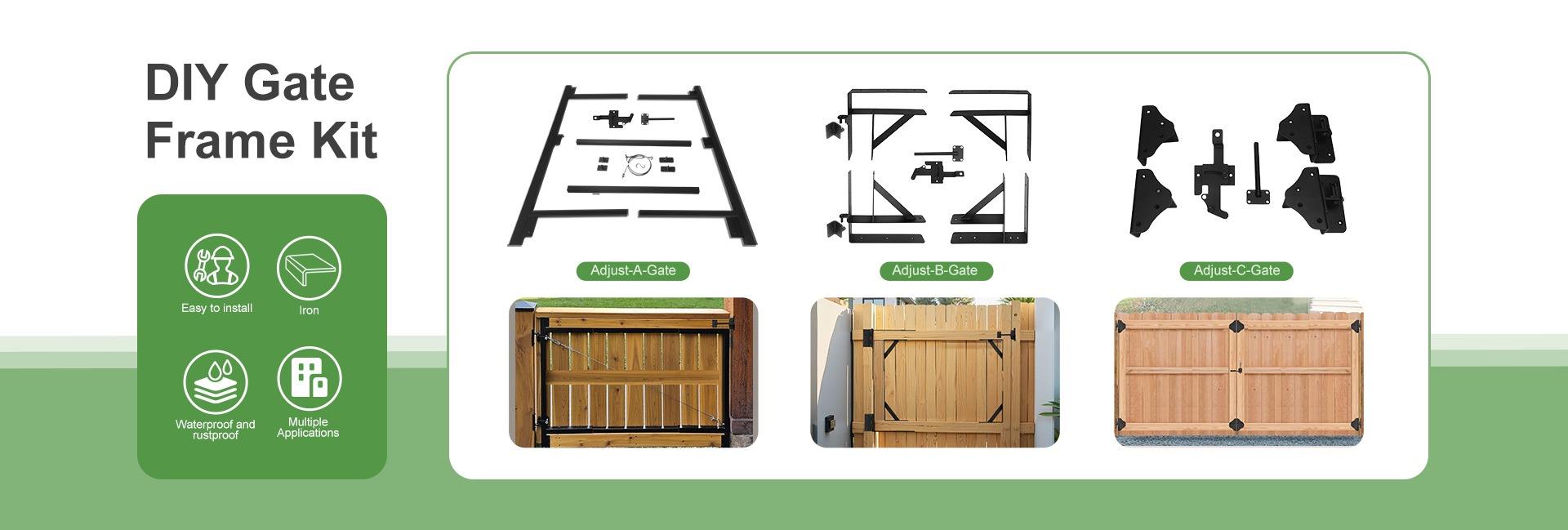 DIY Gate Frame Kit

Easy to install

Iron

Waterproof and rustproof

Multiple Applications

Adjust-A-Gate

Adjust-B-Gate

Adjust-C-Gate