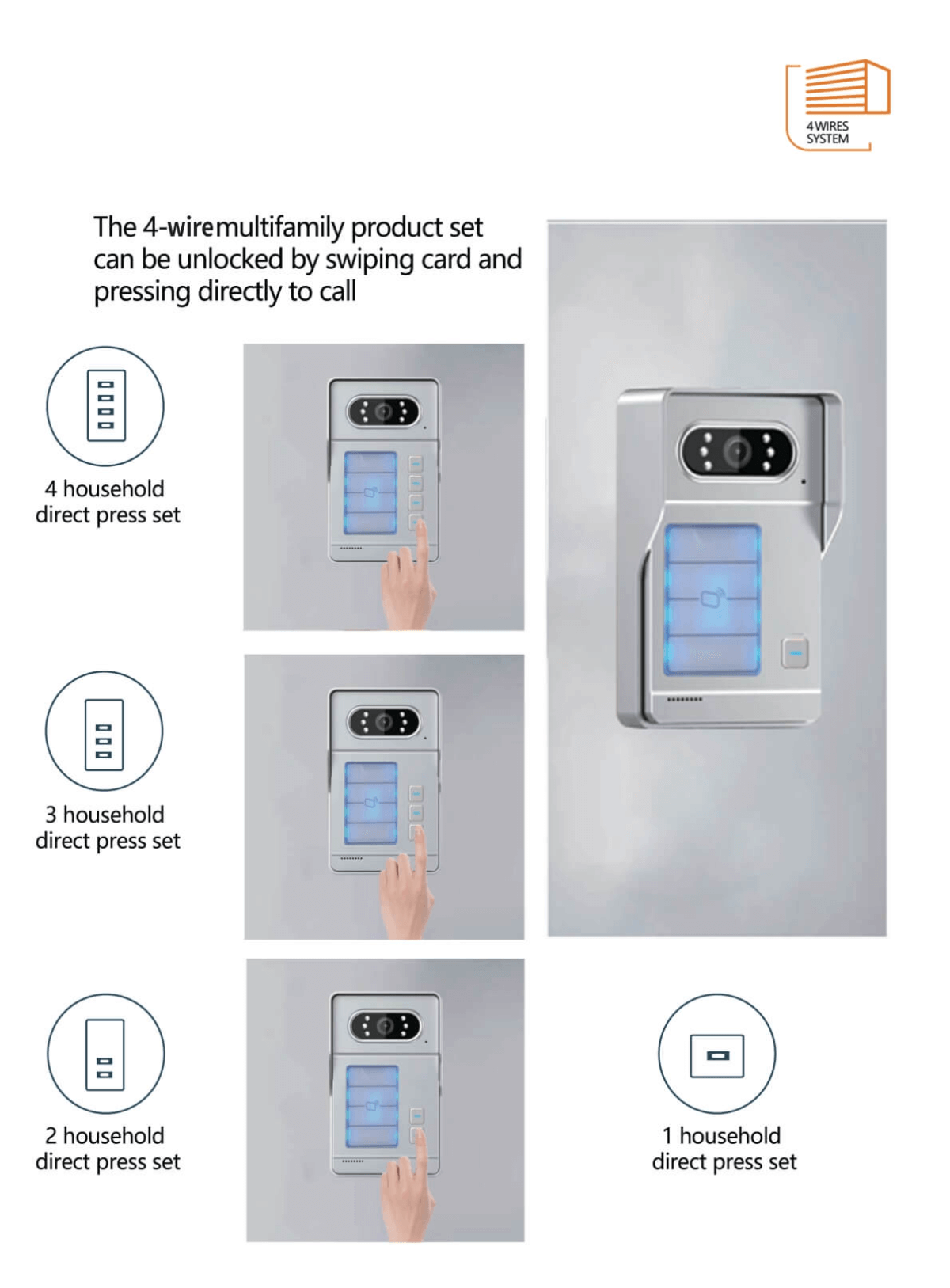 4 WIRES SYSTEM

The 4-wiremultifamily product set can be unlocked by swiping card and pressing directly to call

4 household direct press set

3 household direct press set

2 household direct press set

1 household direct press set