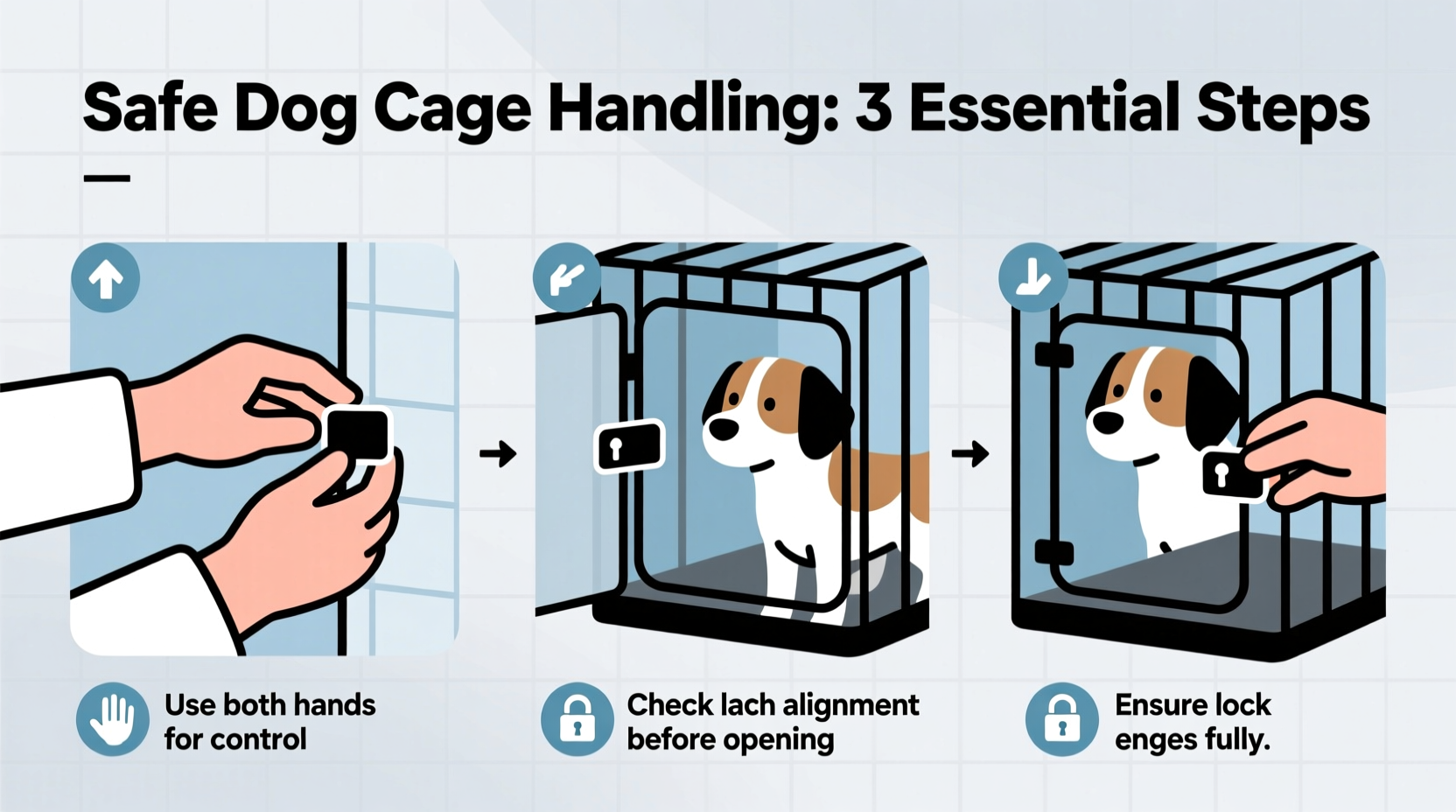 Safe Dog Cage Handling: 3 Essential Steps

Use both hands for control

Check lach alignment before opening

Ensure lock enges fully.