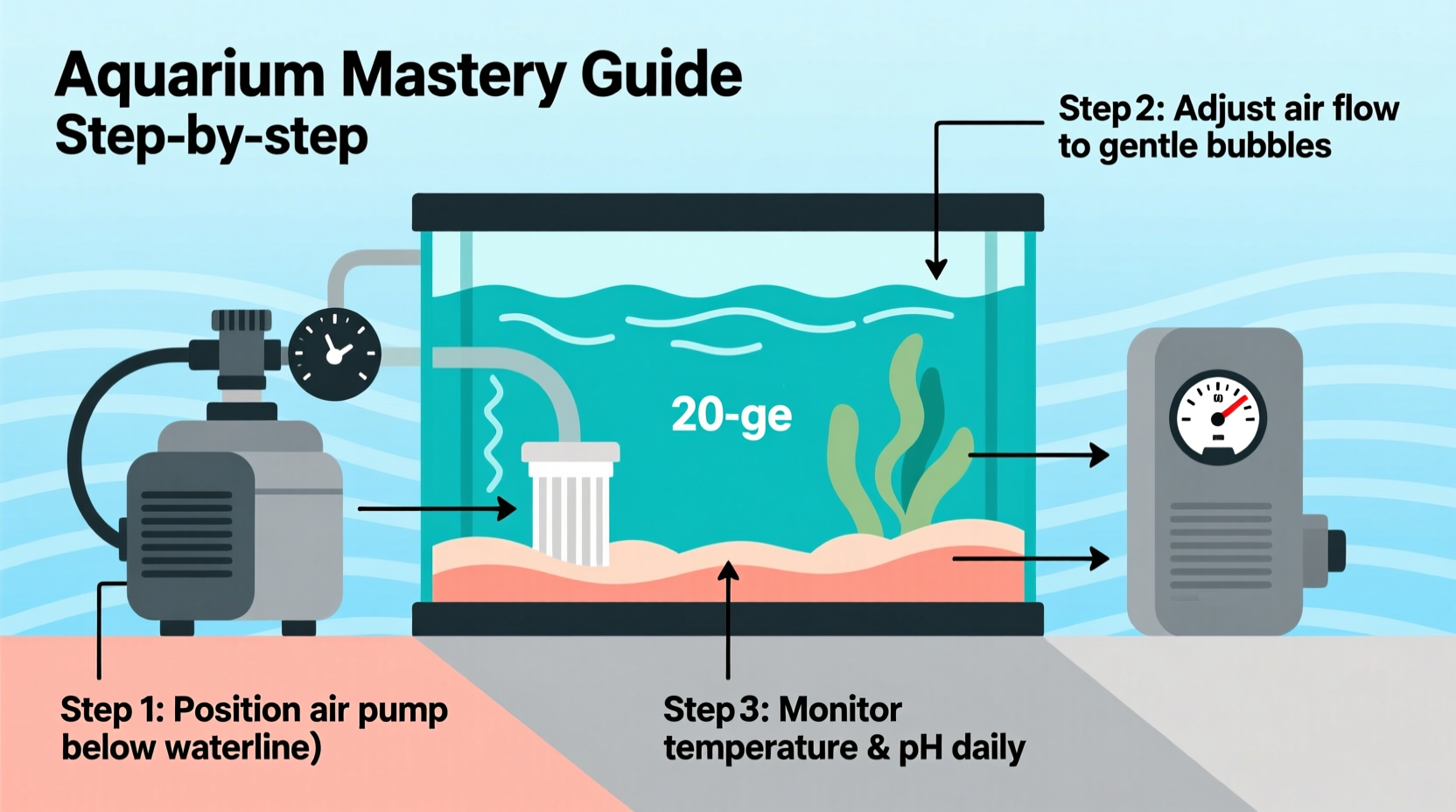 Aquarium Mastery Guide
Step-by-step

Step 2: Adjust air flow to gentle bubbles

20-ge

Step 1: Position air pump below waterline)

Step 3: Monitor temperature & pH daily