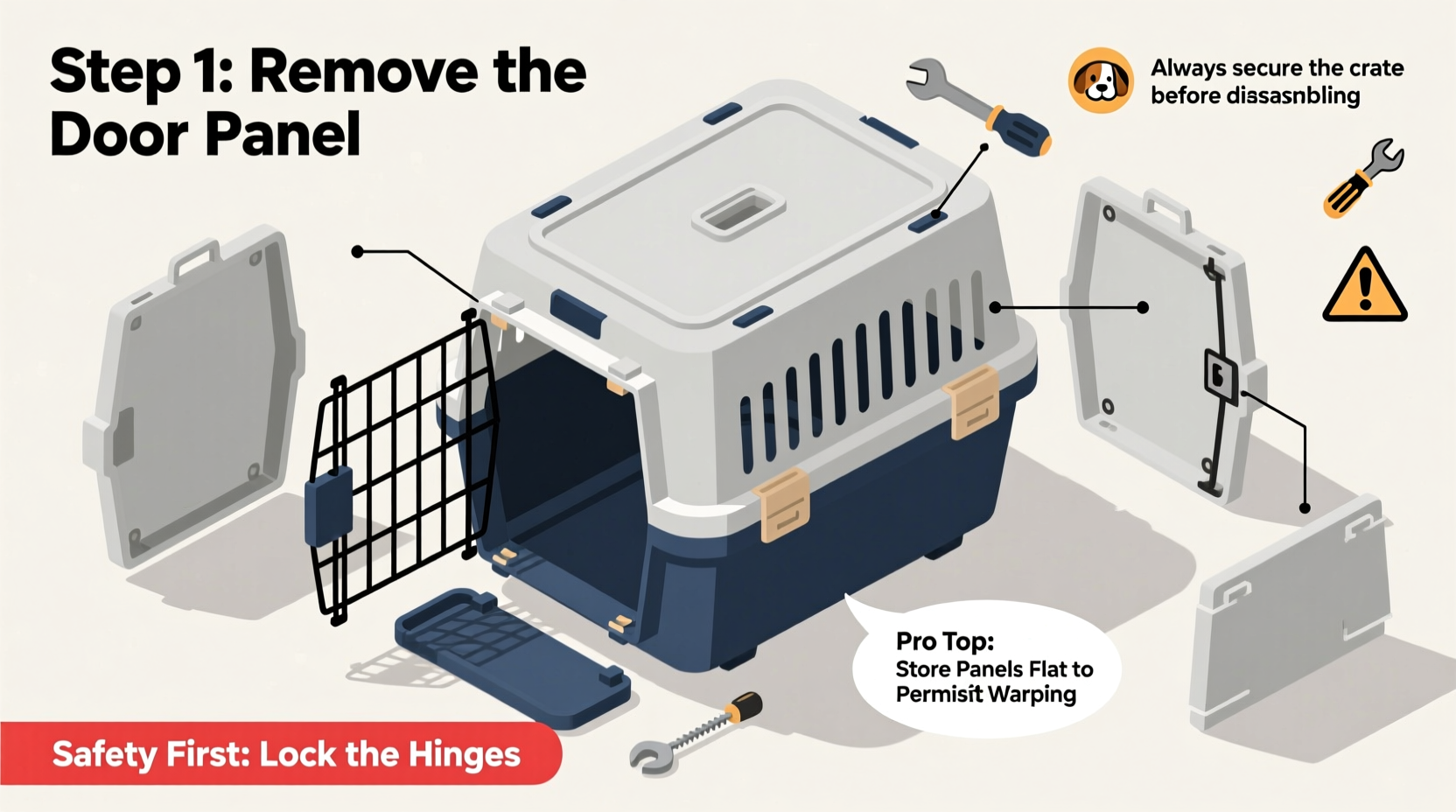 Step 1: Remove the Door Panel

Always secure the crate before dissasnbling

Pro Top:
Store Panels Flat to Permisít Warping

Safety First: Lock the Hinges