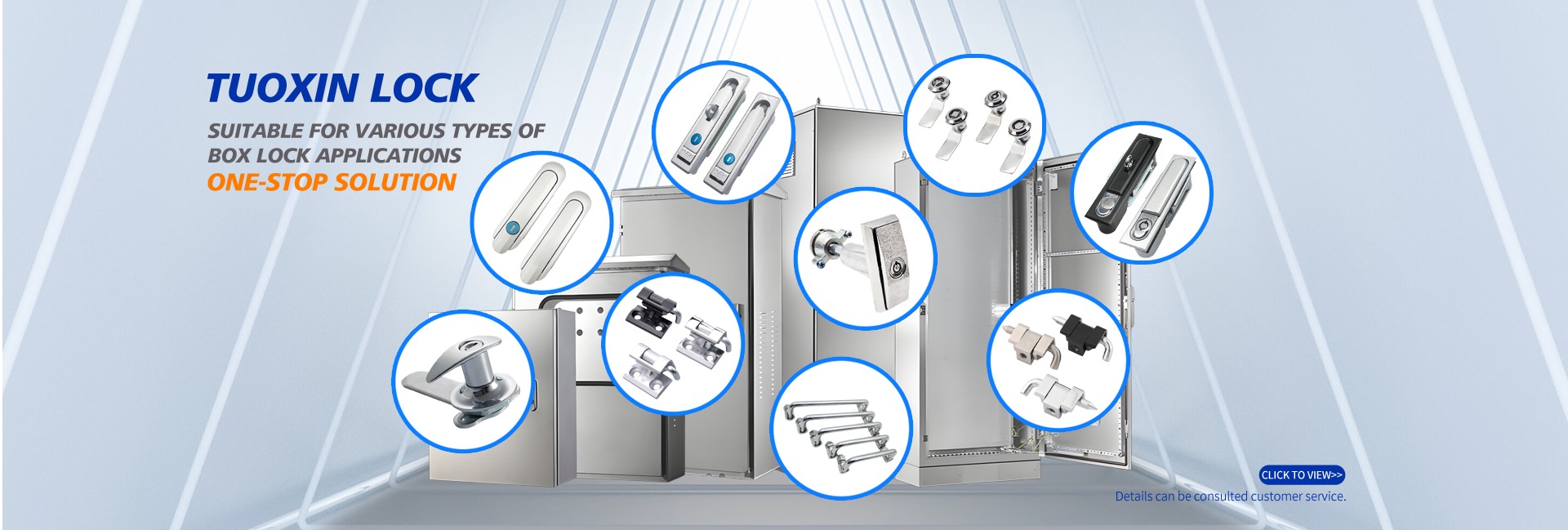 TUOXIN LOCK

SUITABLE FOR VARIOUS TYPES OF BOX LOCK APPLICATIONS

ONE-STOP SOLUTION

CLICK TO VIEW>>

Details can be consulted customer service.