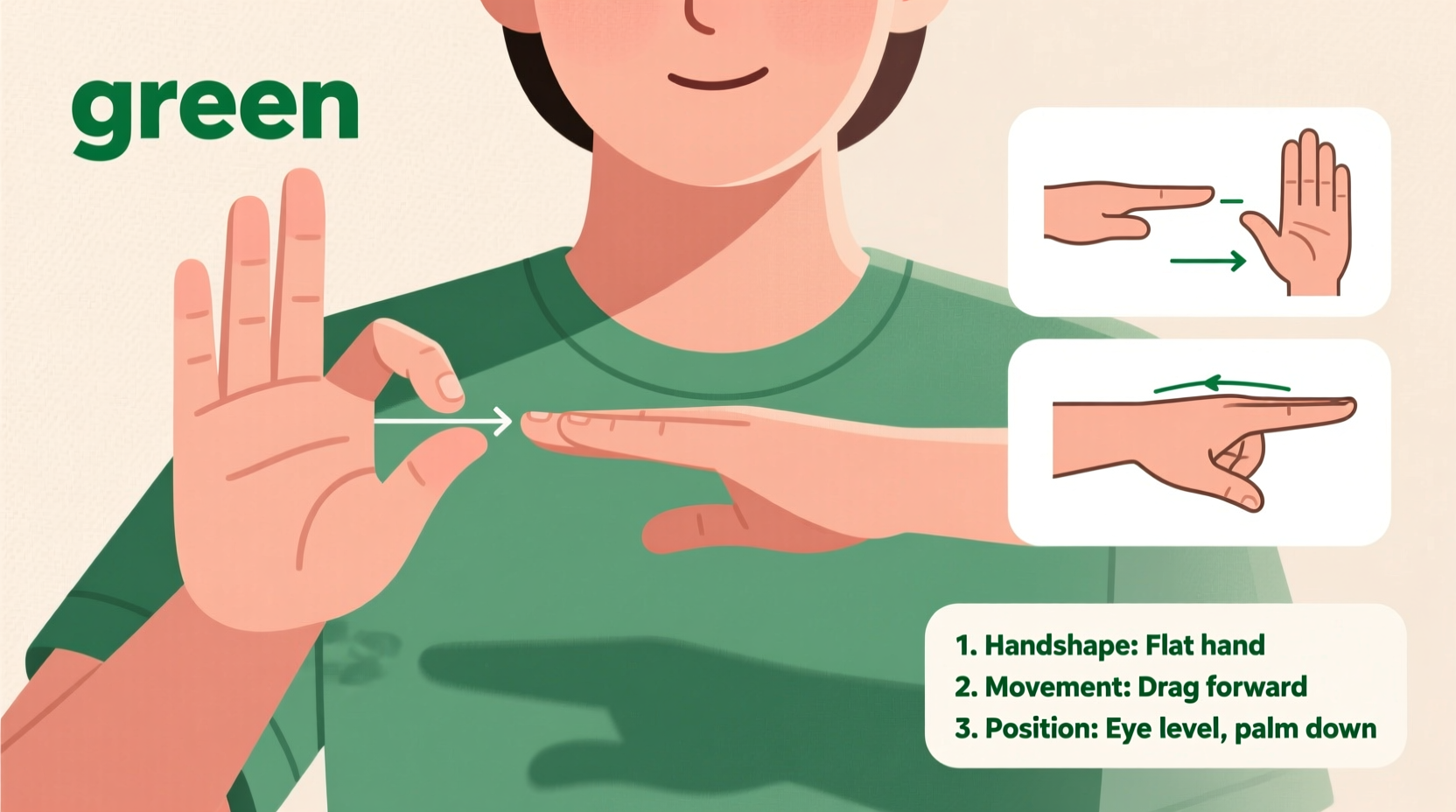 green

1. Handshape: Flat hand
2. Movement: Drag forward
3. Position: Eye level, palm down