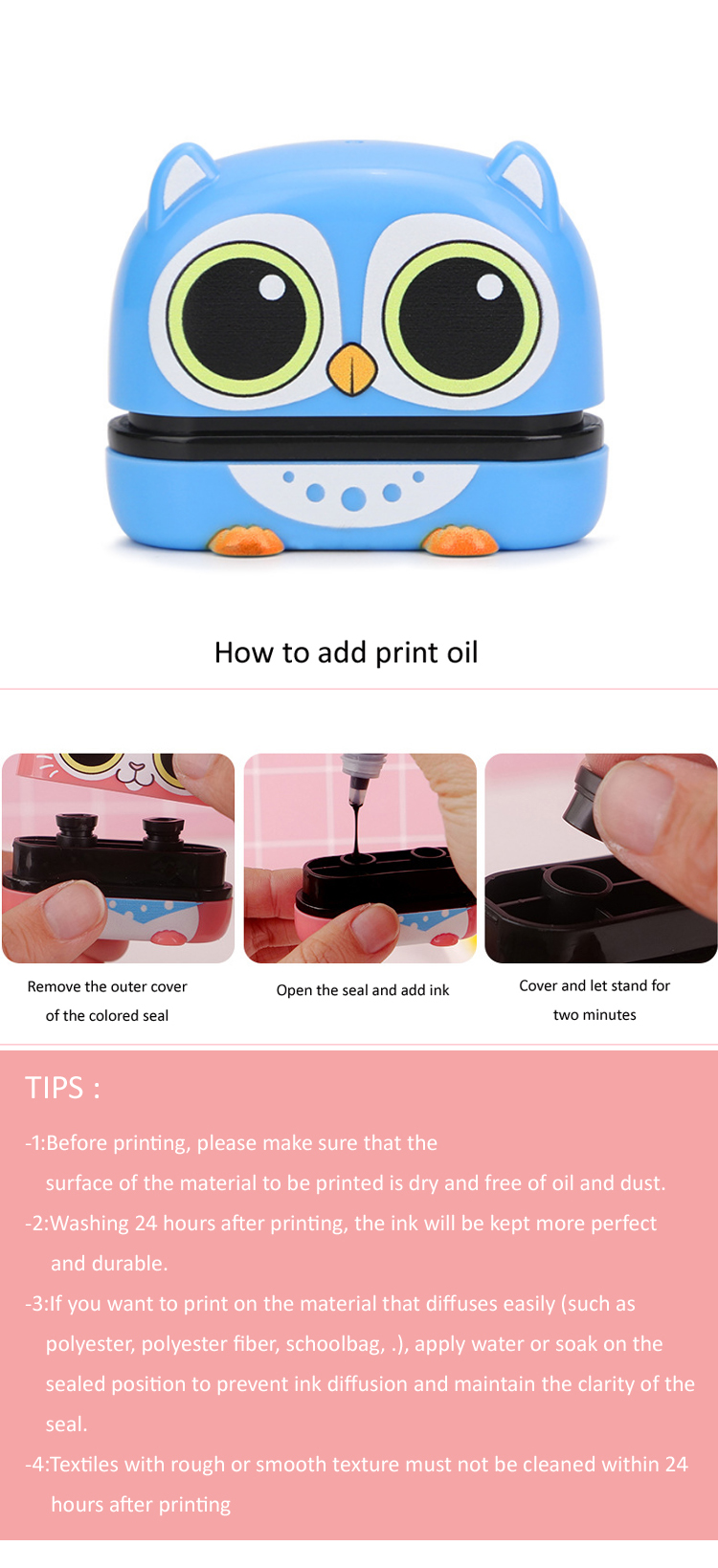 How to add print oil

Remove the outer cover of the colored seal

Open the seal and add ink

Cover and let stand for two minutes

TIPS :

-1:Before printing, please make sure that the surface of the material to be printed is dry and free of oil and dust.

-2:Washing 24 hours after printing, the ink will be kept more perfect and durable.

-3:If you want to print on the material that diffuses easily (such as polyester, polyester fiber, schoolbag, .), apply water or soak on the sealed position to prevent ink diffusion and maintain the clarity of the seal.

-4:Textiles with rough or smooth texture must not be cleaned within 24 hours after printing