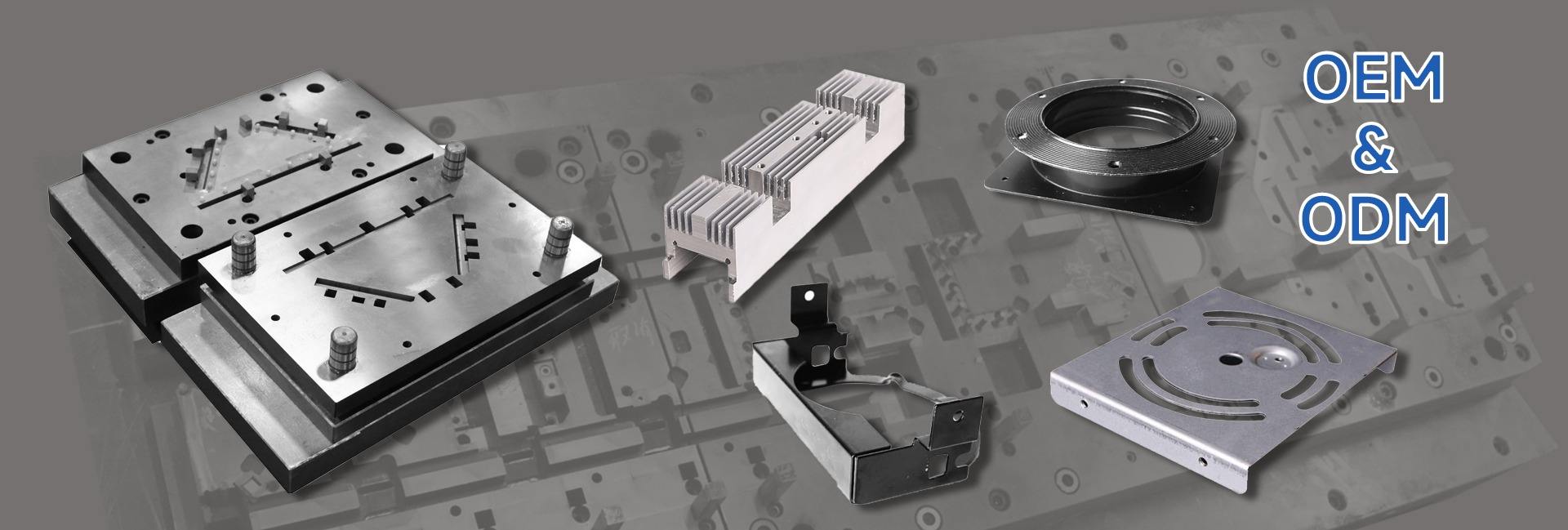 OEM
&
ODM