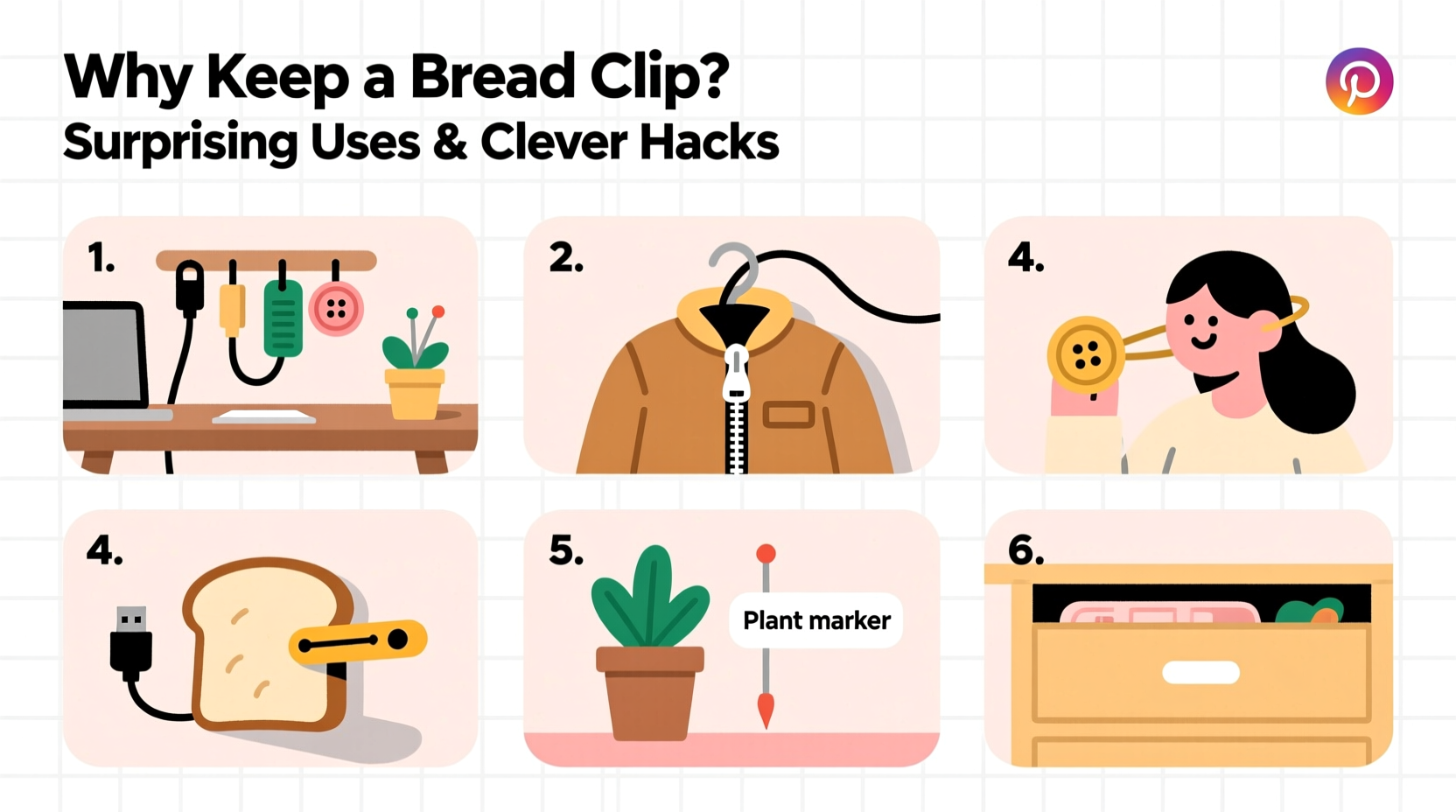 Why Keep a Bread Clip?
Surprising Uses & Clever Hacks

1.

2.

4.

4.

5.

Plant marker

6.