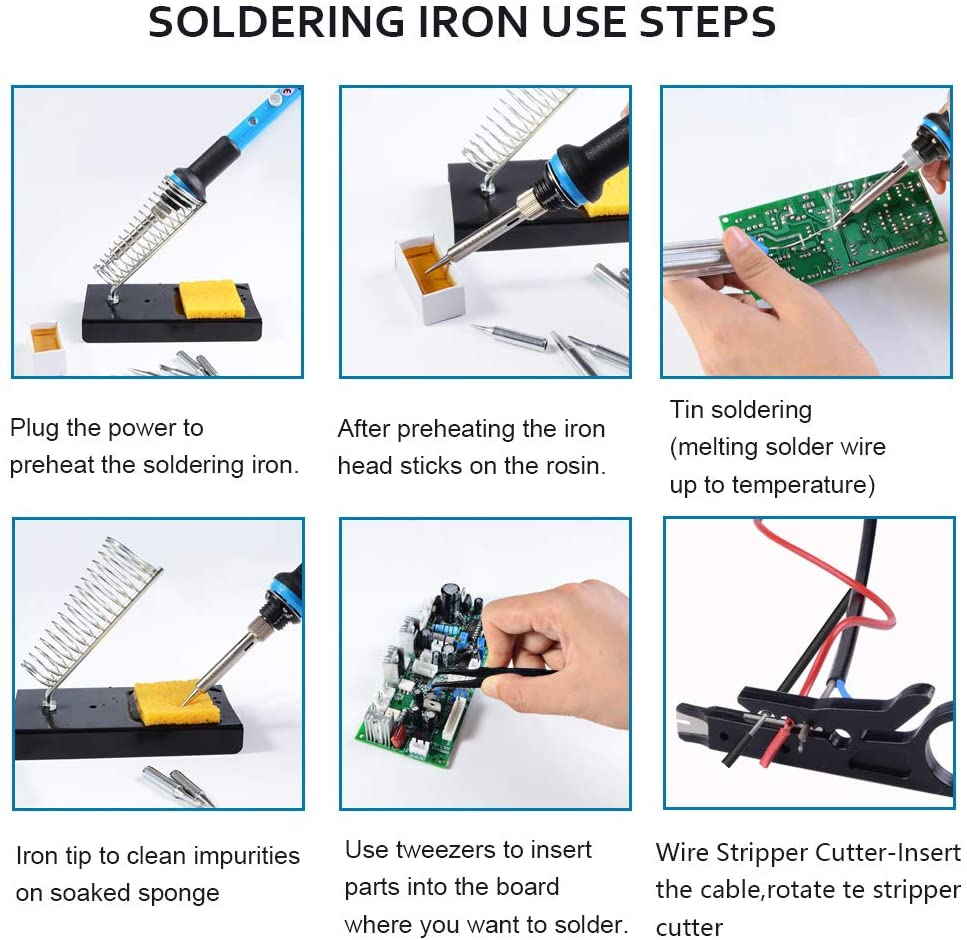 SOLDERING IRON USE STEPS

Plug the power to preheat the soldering iron.

After preheating the iron head sticks on the rosin.

Tin soldering (melting solder wire up to temperature)

Iron tip to clean impurities on soaked sponge

Use tweezers to insert parts into the board where you want to solder.

Wire Stripper Cutter-Insert the cable,rotate te stripper cutter