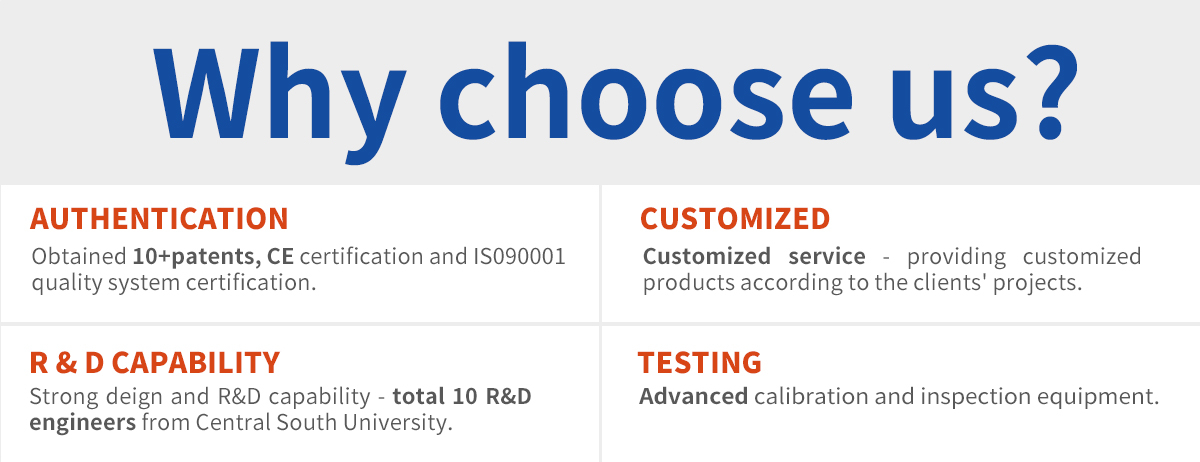 Why choose us?

AUTHENTICATION

Obtained 10+patents, CE certification and IS090001 quality system certification.

CUSTOMIZED

Customized service - providing customized products according to the clients' projects.

R & D CAPABILITY

Strong deign and R&D capability - total 10 R&D engineers from Central South University.

TESTING

Advanced calibration and inspection equipment.