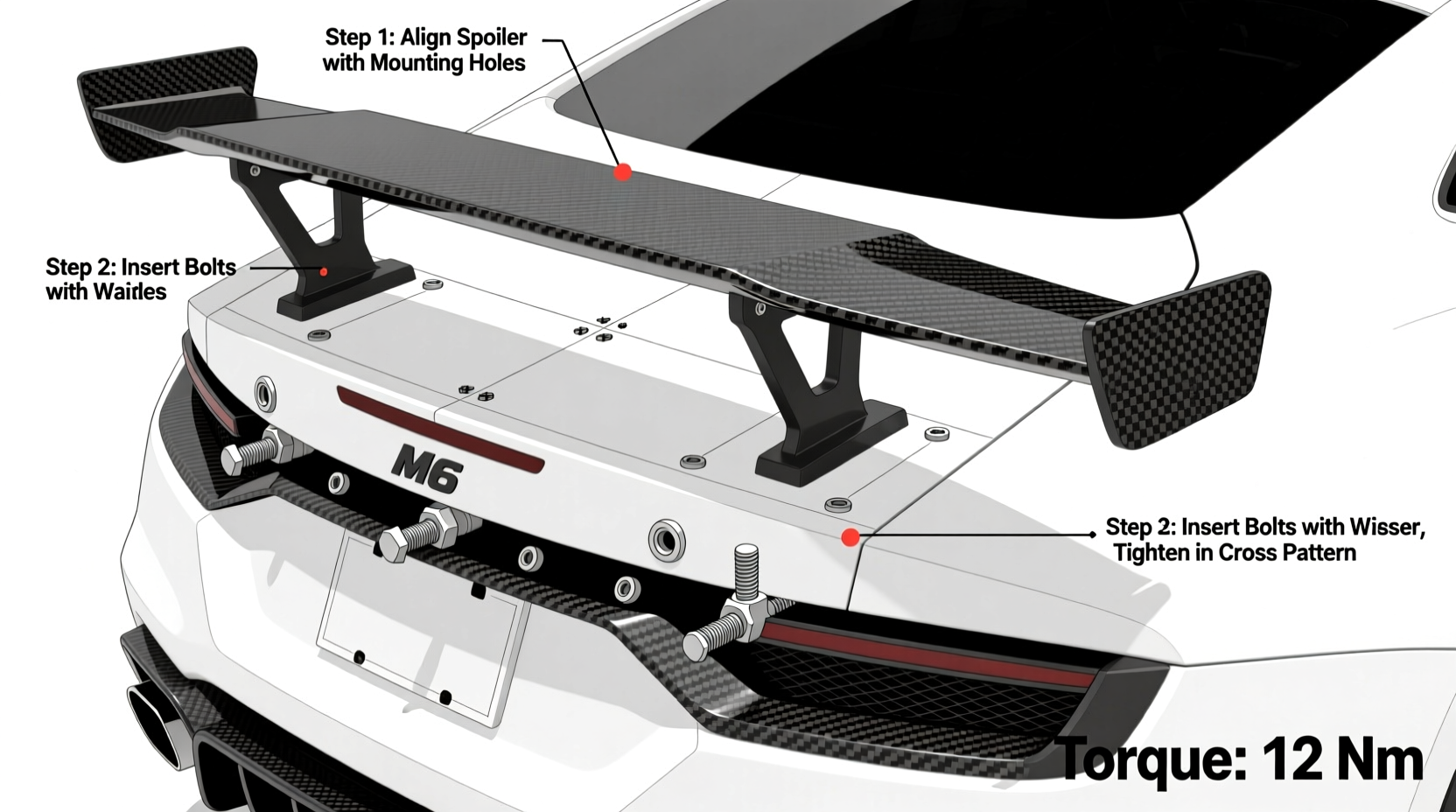 Step 1: Align Spoiler with Mounting Holes

Step 2: Insert Bolts with Wairles

M6

Step 2: Insert Bolts with Wisser, Tighten in Cross Pattern

Torque: 12 Nm