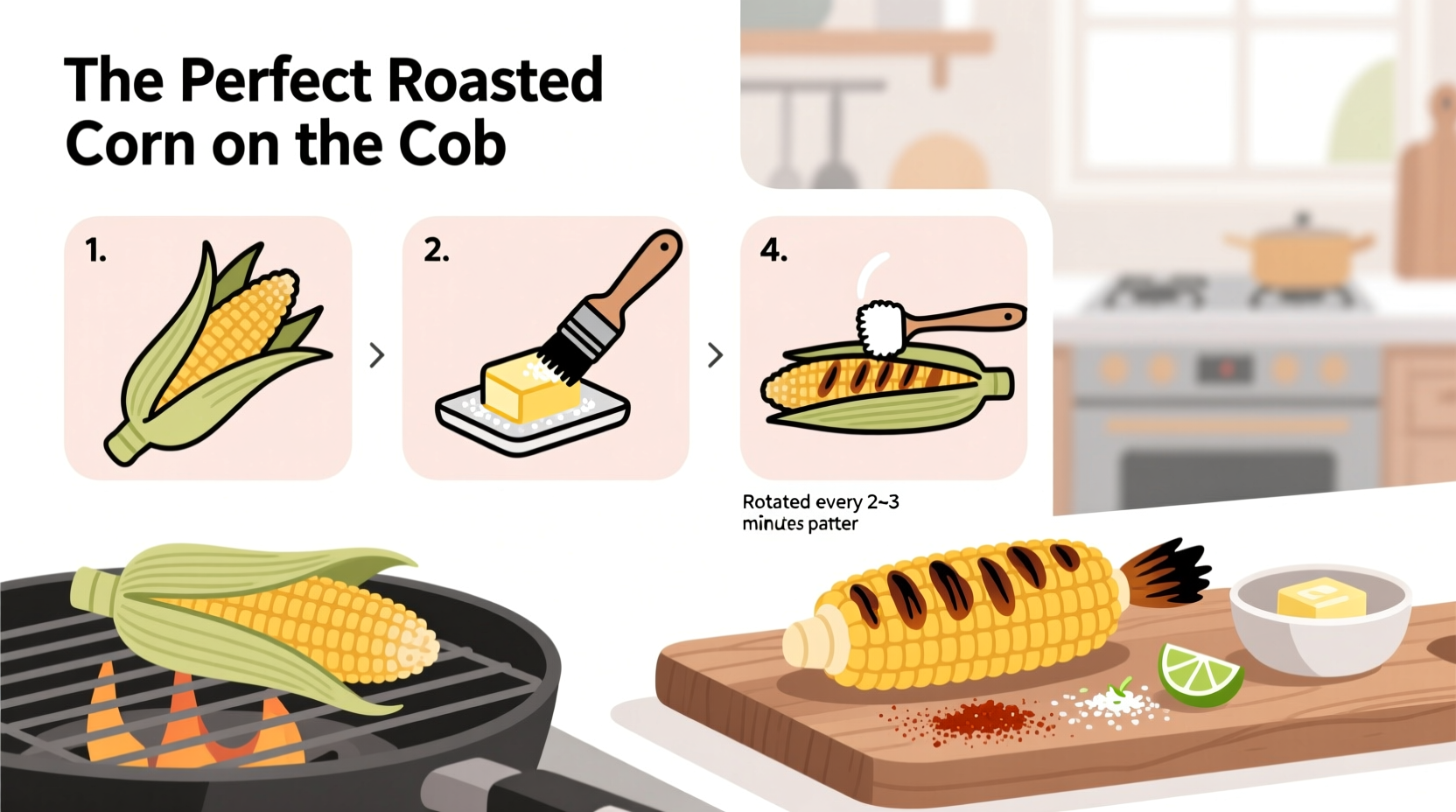 The Perfect Roasted Corn on the Cob

1.

2.

4.

Rotated every 2~3 minutes patter