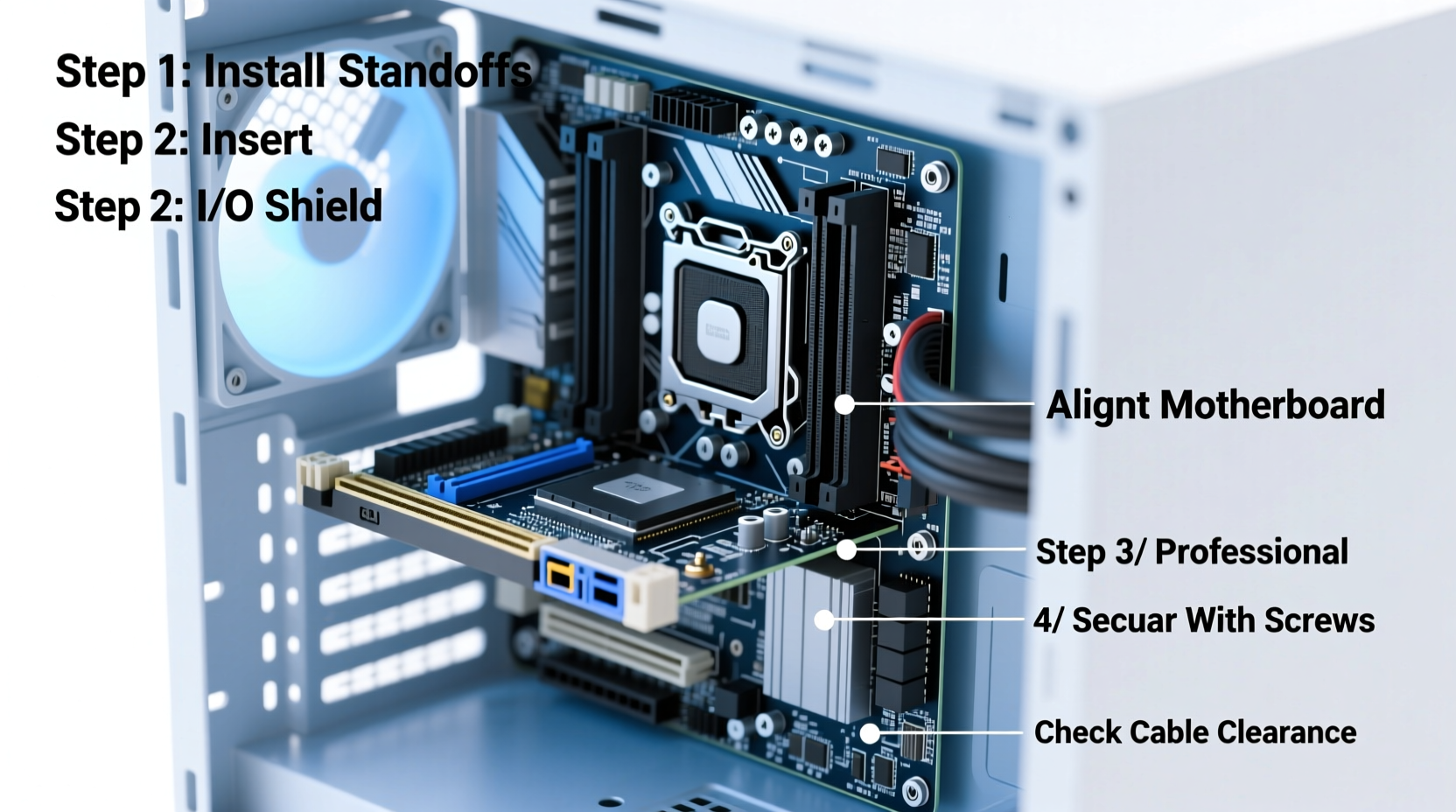 Step 1: Install Standoffs

Step 2: Insert

Step 2: I/O Shield

Alignt Motherboard

Step 3/ Professional

4/ Secuar With Screws

Check Cable Clearance