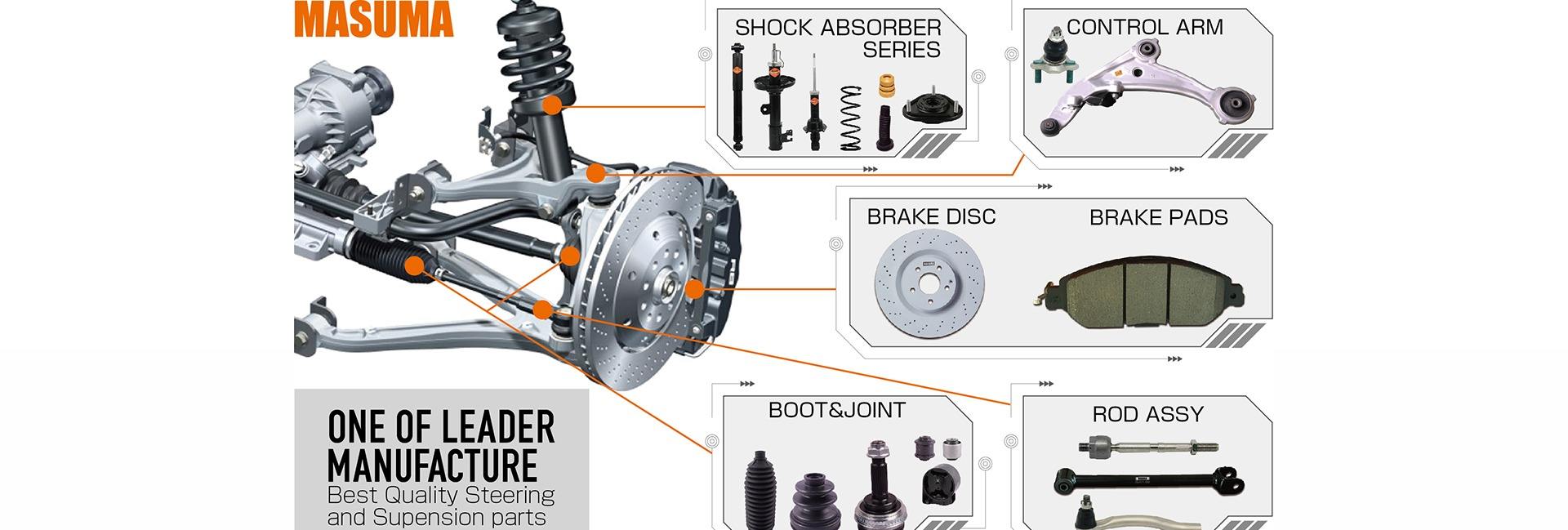 MASUMA

SHOCK ABSORBER SERIES

CONTROL ARM

BRAKE DISC

BRAKE PADS

BOOT&JOINT

ROD ASSY

ONE OF LEADER MANUFACTURE
Best Quality Steering and Supension parts