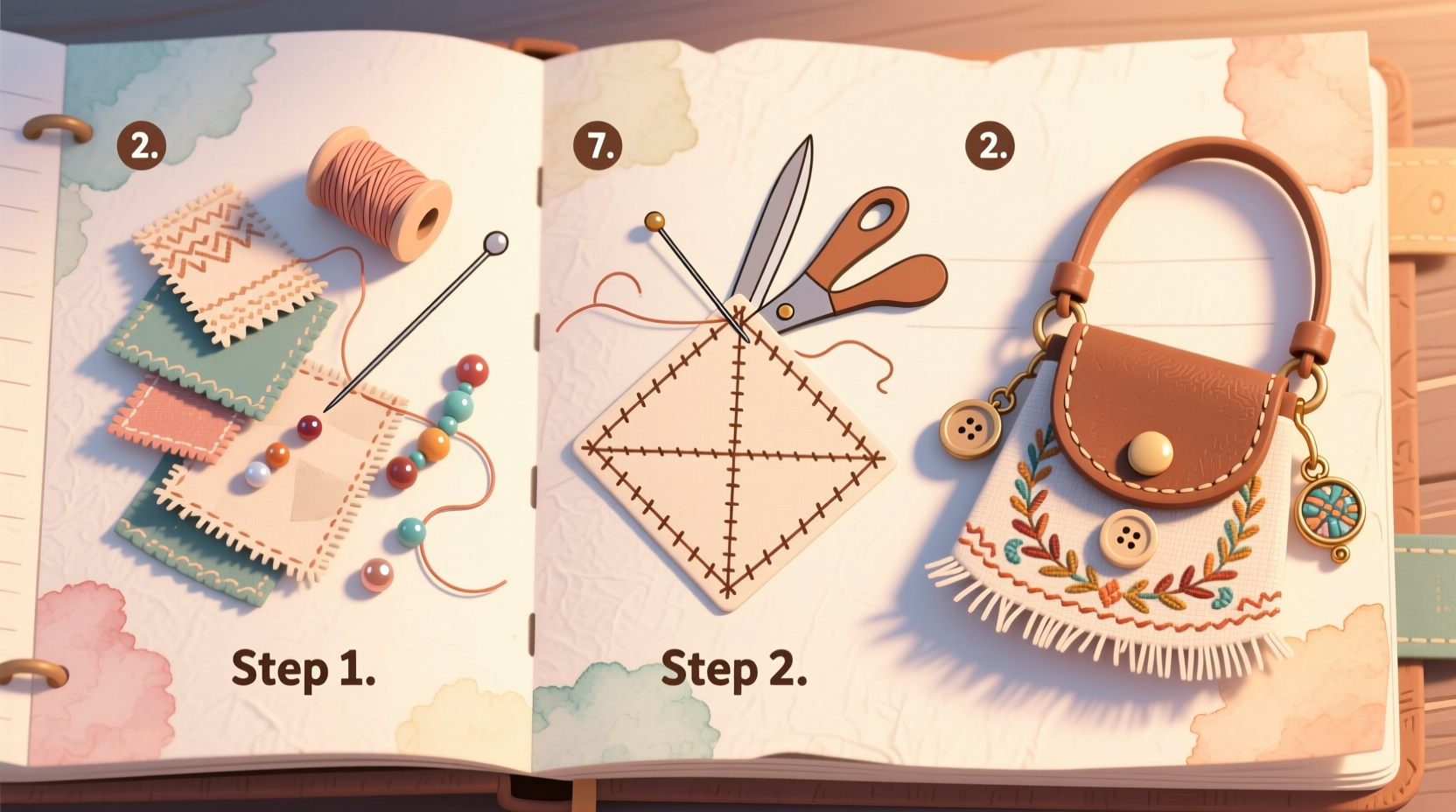 2.

Step 1.

7.

Step 2.

2.