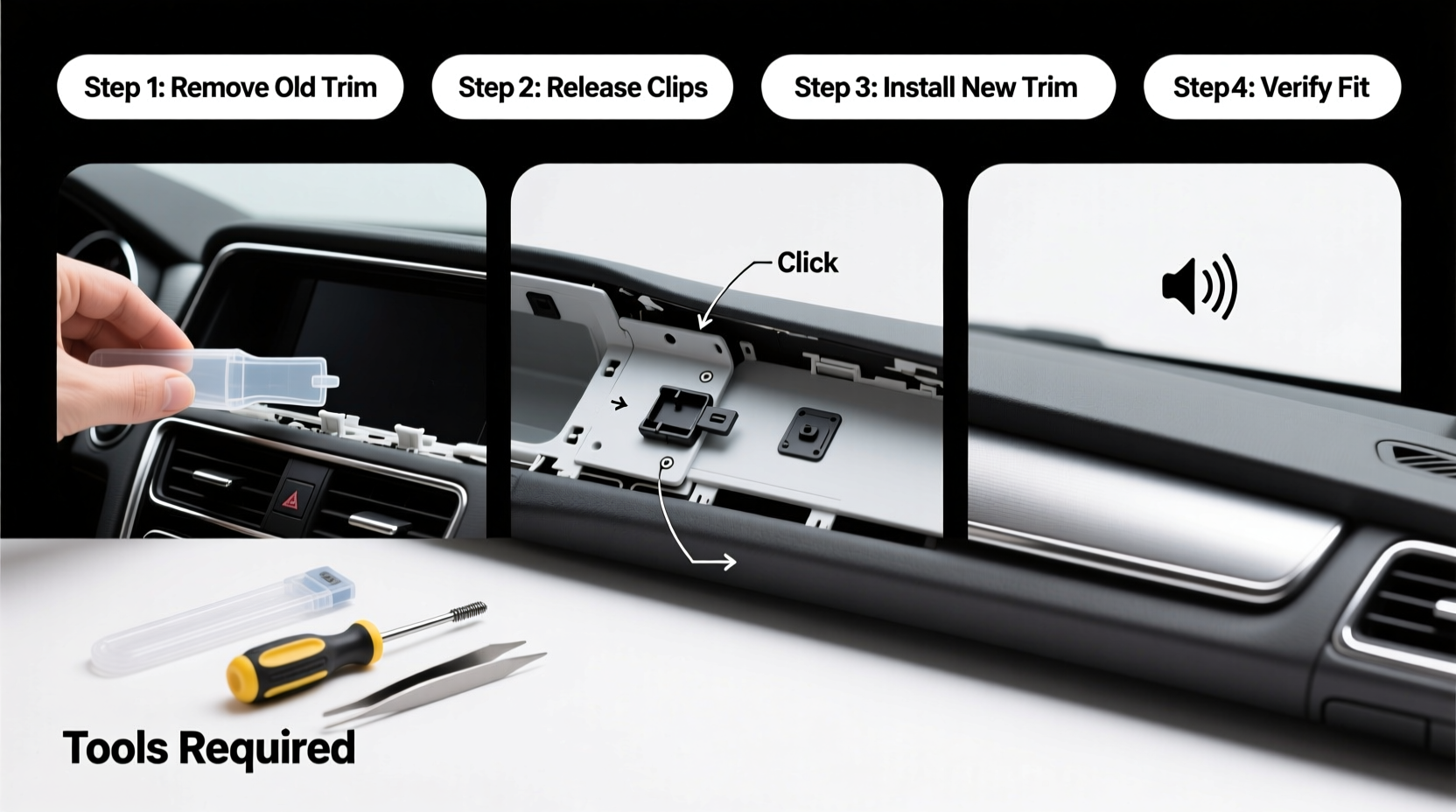 Step 1: Remove Old Trim

Step 2: Release Clips

Step 3: Install New Trim

Step4: Verify Fit

Click

Tools Required