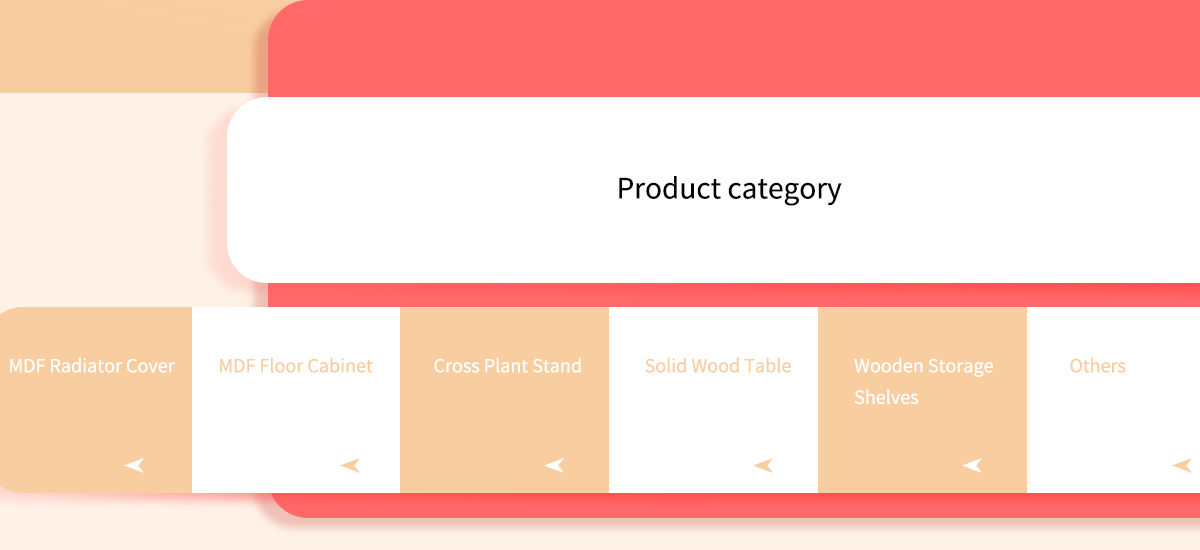 Product category

MDF Radiator Cover

MDF Floor Cabinet

Cross Plant Stand

Solid Wood Table

Wooden Storage Shelves

Others