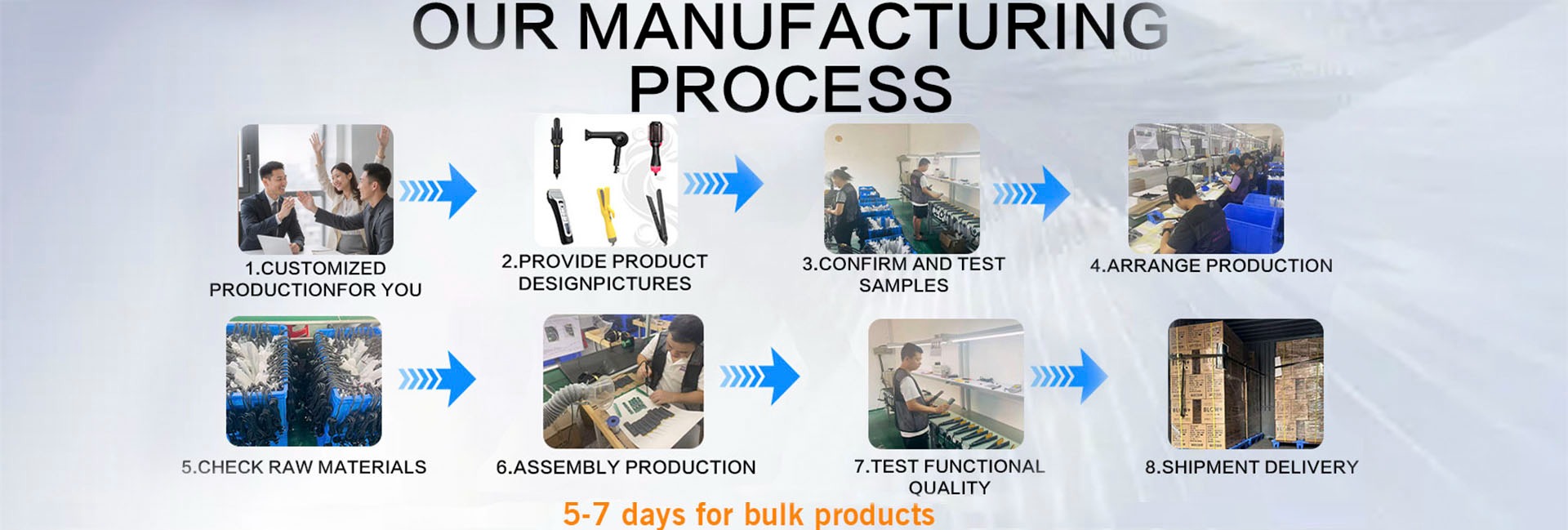 OUR MANUFACTURING PROCESS

1.CUSTOMIZED PRODUCTIONFOR YOU

2.PROVIDE PRODUCT DESIGNPICTURES

3.CONFIRM AND TEST SAMPLES

4.ARRANGE PRODUCTION

5.CHECK RAW MATERIALS

6.ASSEMBLY PRODUCTION

7.TEST FUNCTIONAL QUALITY

8.SHIPMENT DELIVERY

5-7 days for bulk products