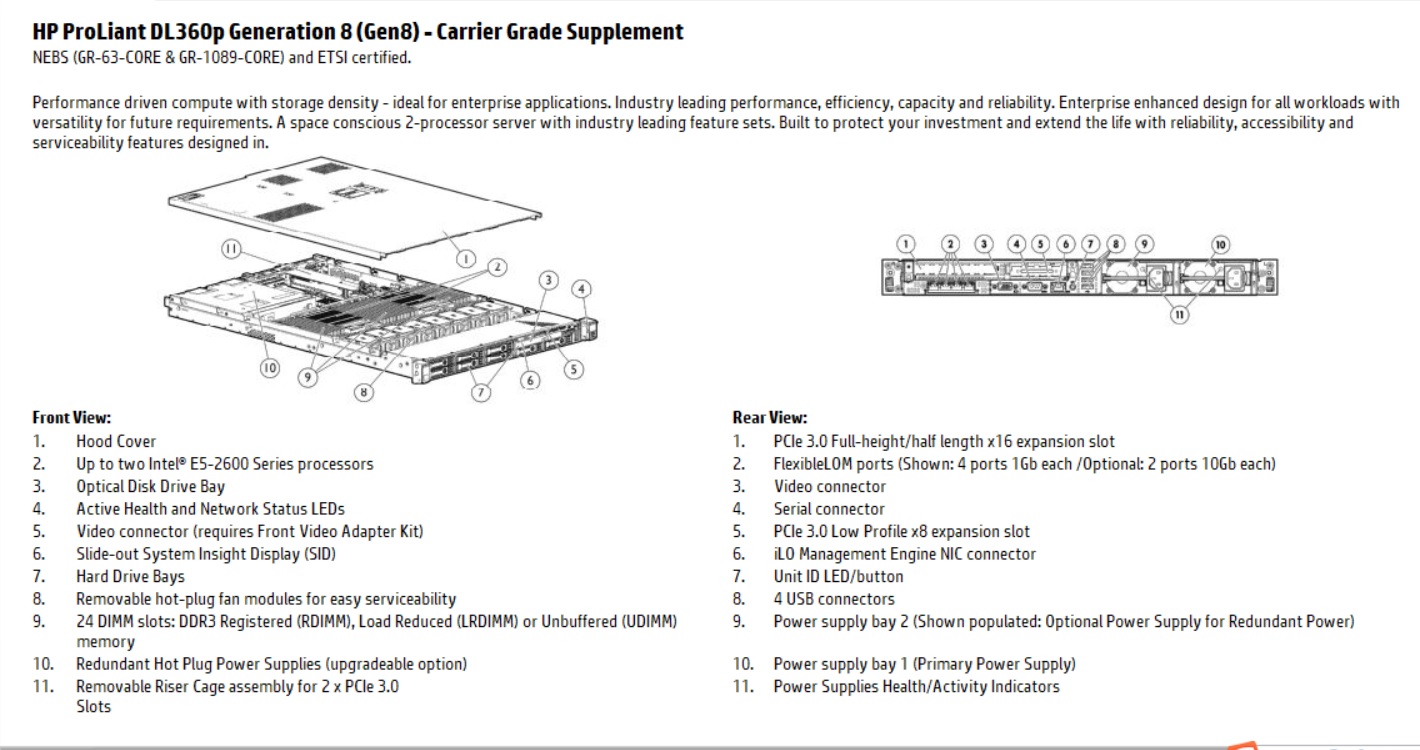 HP ProLiant DL360p Generation 8 (Gen8) - Carrier Grade Supplement
NEBS (GR-63-CORE & GR-1089-CORE) and ETSI certified.

Performance driven compute with storage density - ideal for enterprise applications. Industry leading performance, efficiency, capacity and reliability. Enterprise enhanced design for all workloads with versatility for future requirements. A space conscious 2-processor server with industry leading feature sets. Built to protect your investment and extend the life with reliability, accessibility and serviceability features designed in.

11 1 2 3 4 10 9 8 7 6 5

1 2 3 4 5 6 7 8 9 10 11

Front View:
1. Hood Cover
2. Up to two Intel® E5-2600 Series processors
3. Optical Disk Drive Bay
4. Active Health and Network Status LEDs
5. Video connector (requires Front Video Adapter Kit)
6. Slide-out System Insight Display (SID)
7. Hard Drive Bays
8. Removable hot-plug fan modules for easy serviceability
9. 24 DIMM slots: DDR3 Registered (RDIMM), Load Reduced (LRDIMM) or Unbuffered (UDIMM) memory
10. Redundant Hot Plug Power Supplies (upgradeable option)
11. Removable Riser Cage assembly for 2 x PCIe 3.0 Slots

Rear View:
1. PCIe 3.0 Full-height/half length x16 expansion slot
2. FlexibleLOM ports (Shown: 4 ports 1Gb each /Optional: 2 ports 10Gb each)
3. Video connector
4. Serial connector
5. PCIe 3.0 Low Profile x8 expansion slot
6. iLO Management Engine NIC connector
7. Unit ID LED/button
8. 4 USB connectors
9. Power supply bay 2 (Shown populated: Optional Power Supply for Redundant Power)
10. Power supply bay 1 (Primary Power Supply)
11. Power Supplies Health/Activity Indicators