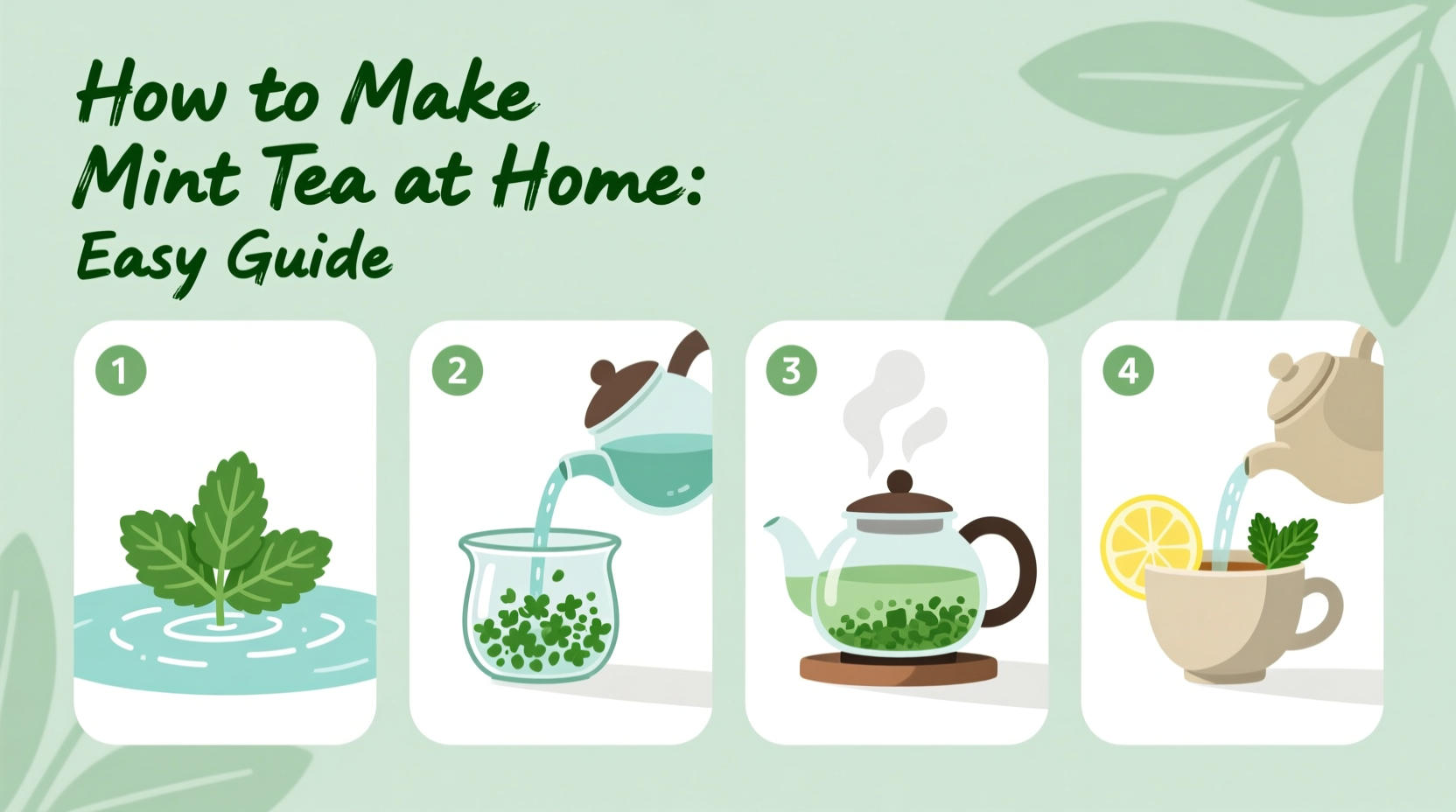 How to Make Mint Tea at Home: Easy Guide

1

2

3

4