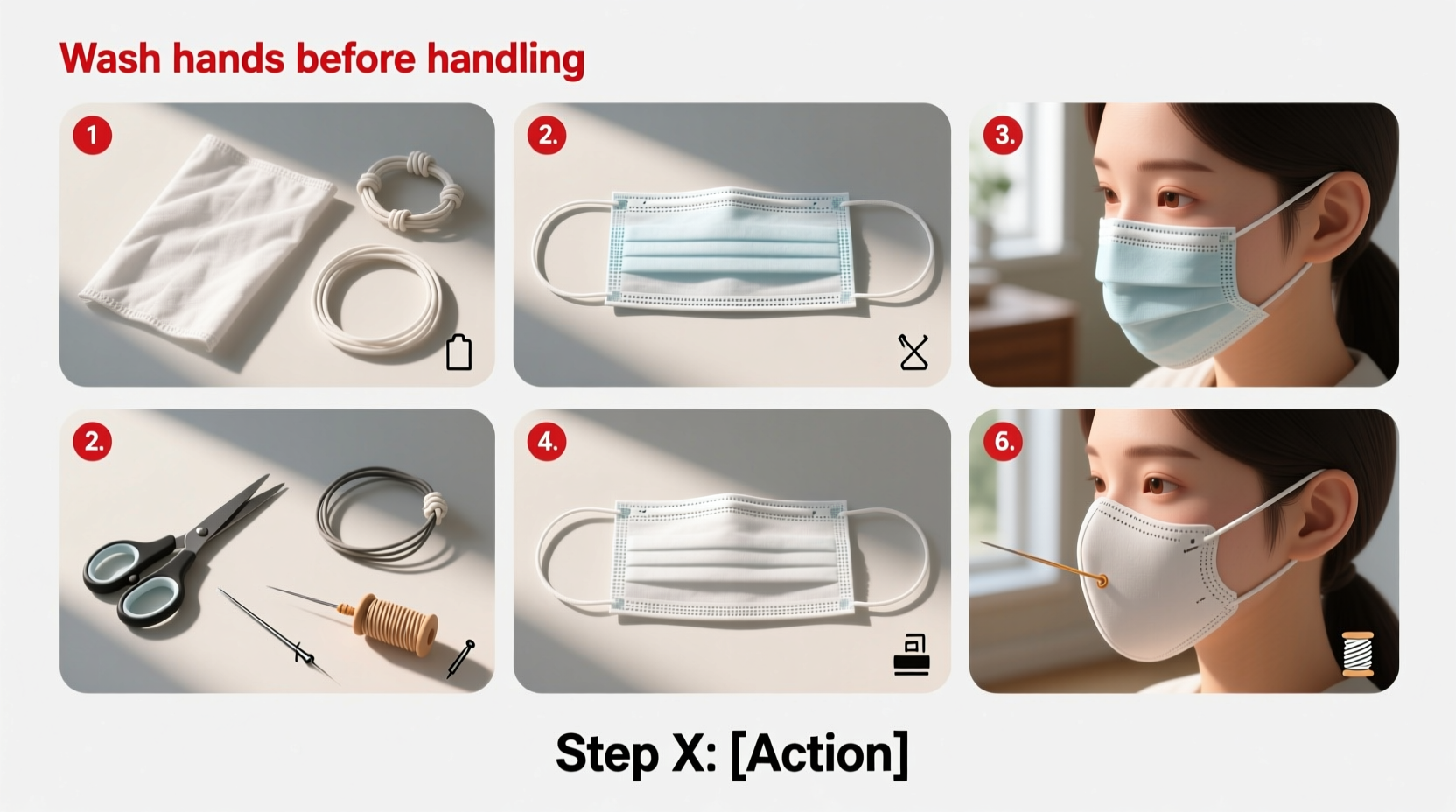 Wash hands before handling

1

2.

3.

2.

4.

6.

Step X: [Action]