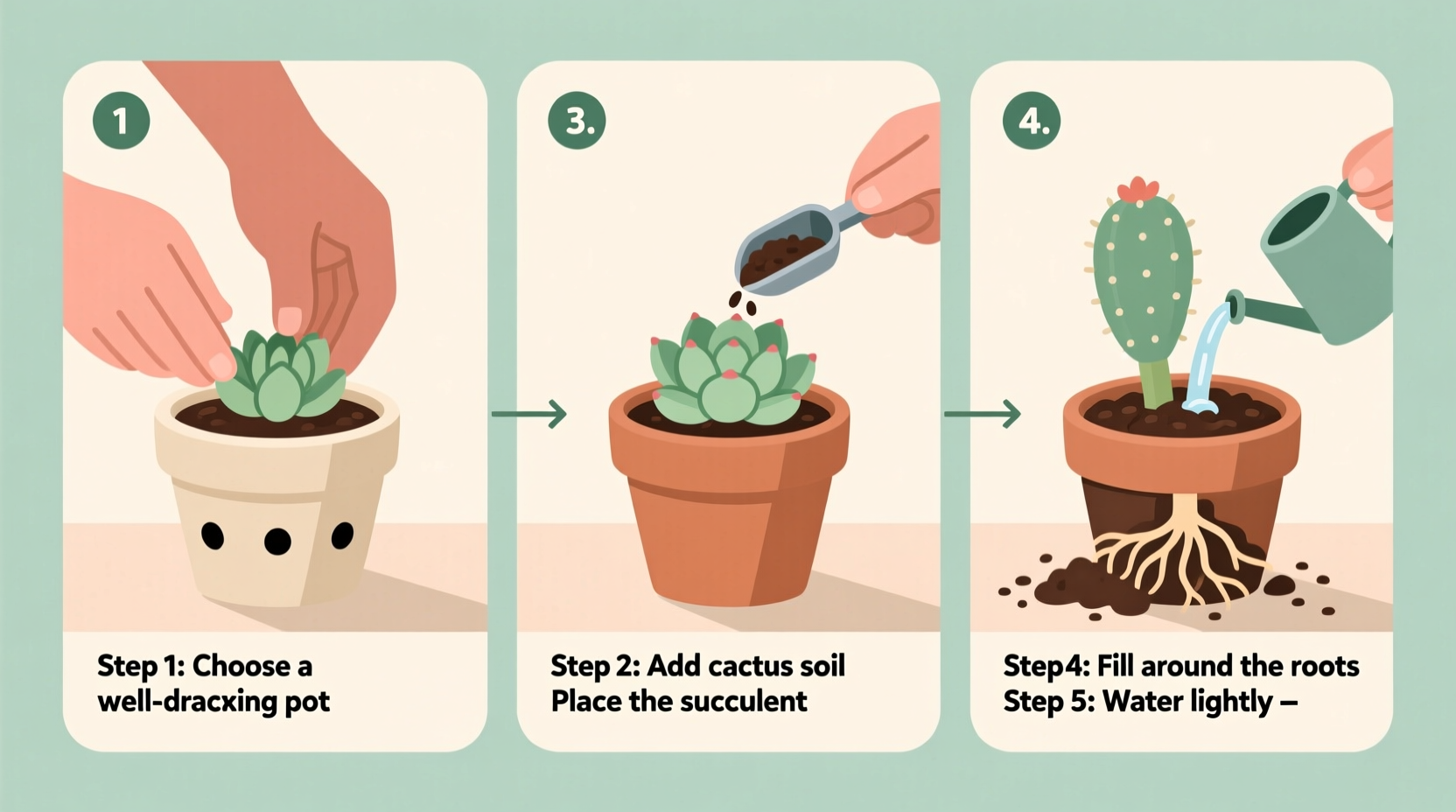 1

Step 1: Choose a well-dracxing pot

3.

Step 2: Add cactus soil Place the succulent

4.

Step4: Fill around the roots
Step 5: Water lightly –