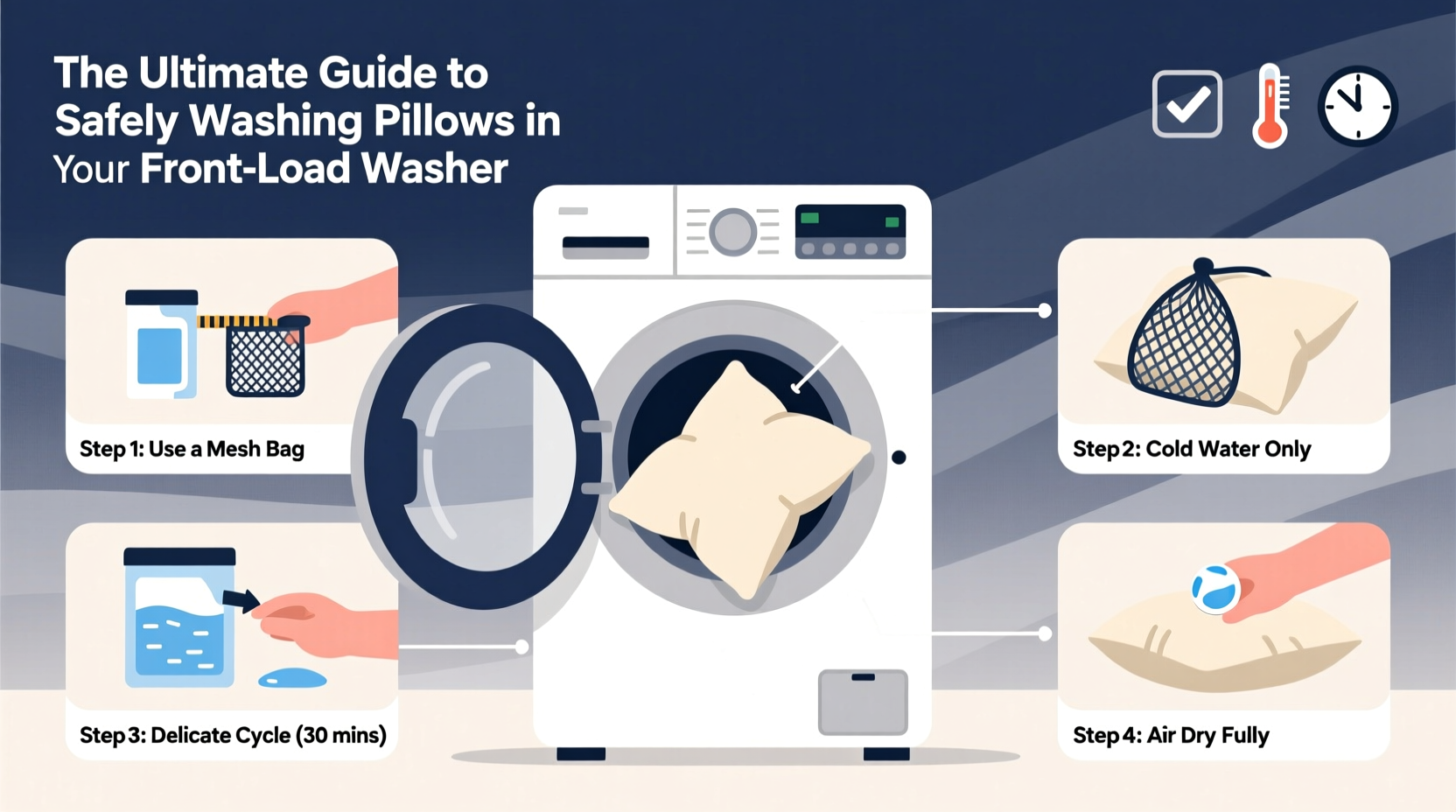 The Ultimate Guide to Safely Washing Pillows in Your Front-Load Washer

Step 1: Use a Mesh Bag

Step 2: Cold Water Only

Step 3: Delicate Cycle (30 mins)

Step 4: Air Dry Fully