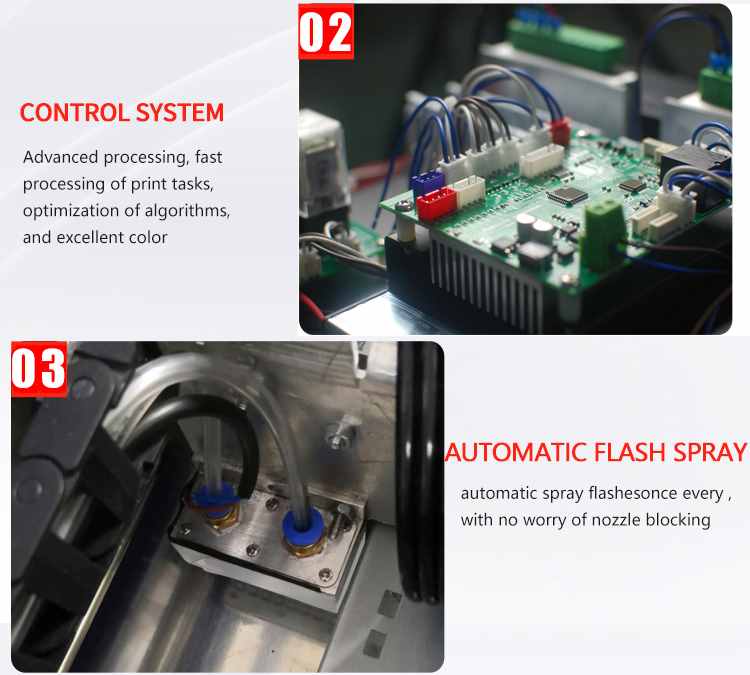 02

CONTROL SYSTEM

Advanced processing, fast processing of print tasks, optimization of algorithms, and excellent color

03

AUTOMATIC FLASH SPRAY

automatic spray flashesonce every , with no worry of nozzle blocking