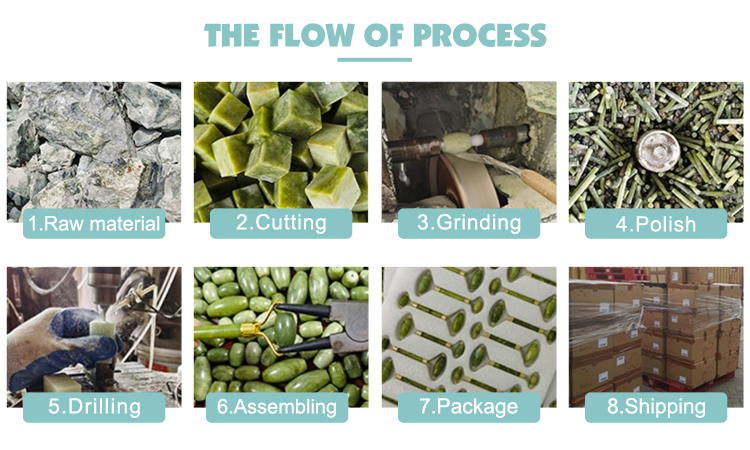 THE FLOW OF PROCESS

1.Raw material

2.Cutting

3.Grinding

4.Polish

5.Drilling

6.Assembling

7.Package

8.Shipping