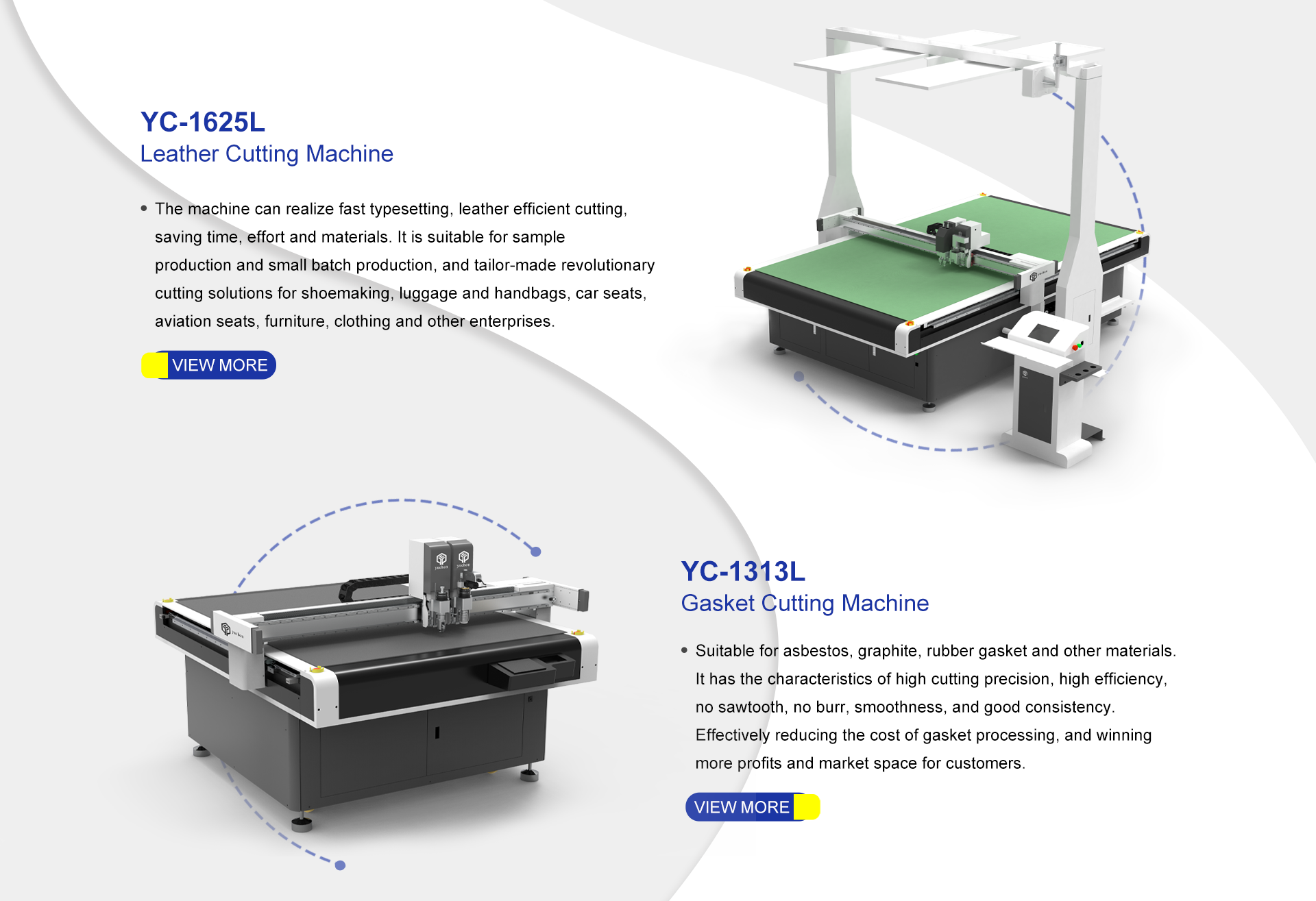 YC-1625L
Leather Cutting Machine

• The machine can realize fast typesetting, leather efficient cutting, saving time, effort and materials. It is suitable for sample production and small batch production, and tailor-made revolutionary cutting solutions for shoemaking, luggage and handbags, car seats, aviation seats, furniture, clothing and other enterprises.

VIEW MORE

YC-1313L
Gasket Cutting Machine

• Suitable for asbestos, graphite, rubber gasket and other materials. It has the characteristics of high cutting precision, high efficiency, no sawtooth, no burr, smoothness, and good consistency. Effectively reducing the cost of gasket processing, and winning more profits and market space for customers.

VIEW MORE