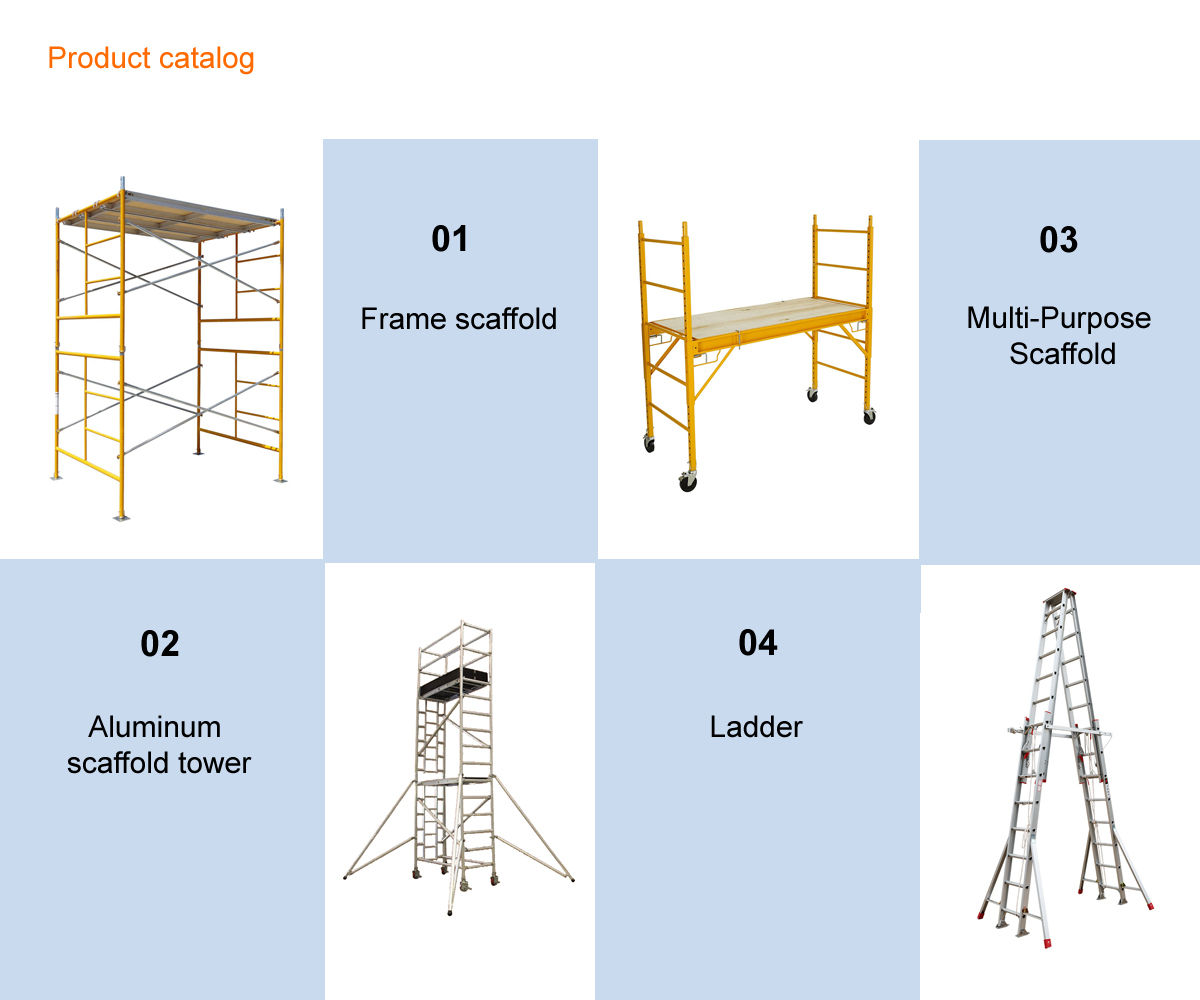 Product catalog

01

Frame scaffold

03

Multi-Purpose Scaffold

02

Aluminum scaffold tower

04

Ladder