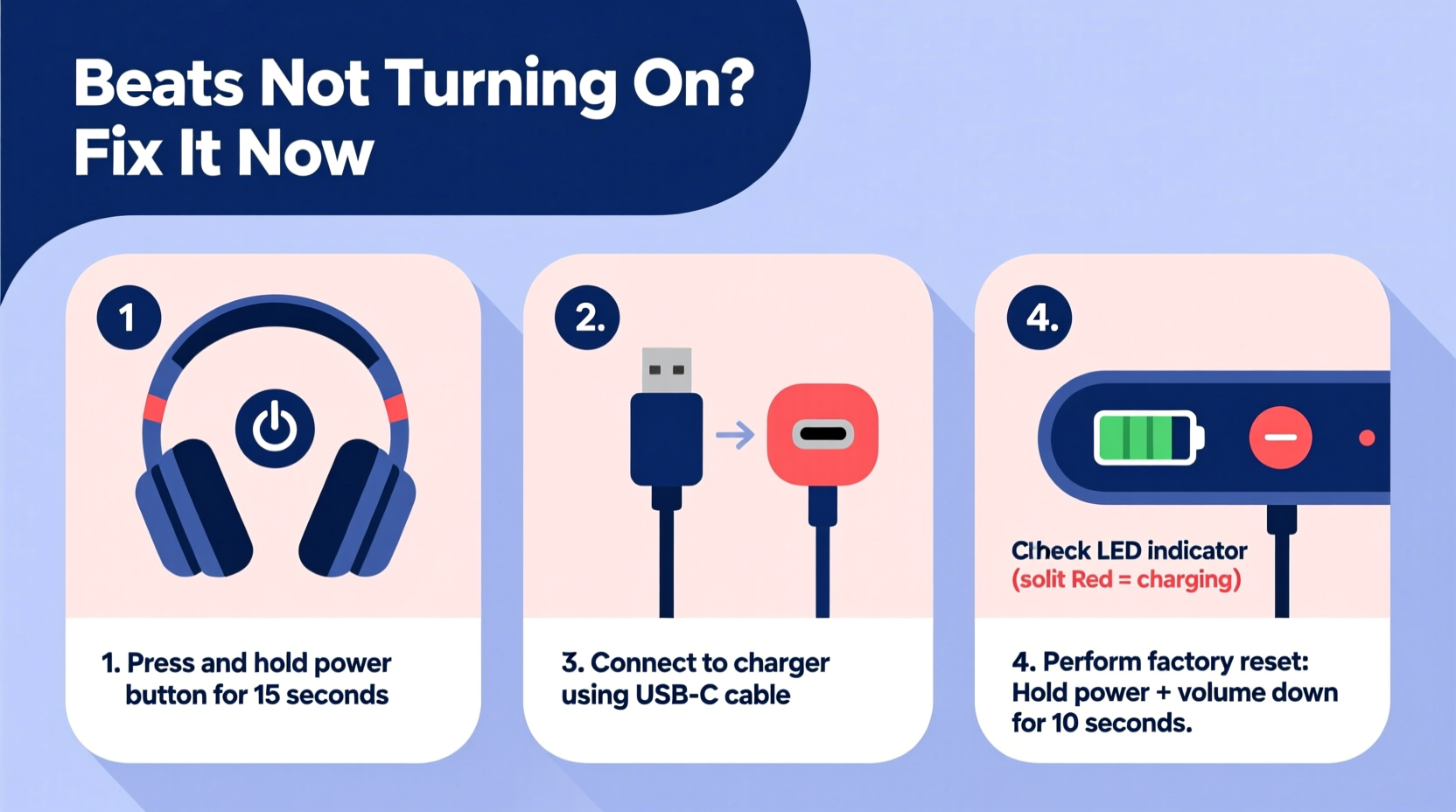 Beats Not Turning On? Fix It Now

1

1. Press and hold power button for 15 seconds

2.

3. Connect to charger using USB-C cable

4.

Clheck LED indicator
(solit Red = charging)

4. Perform factory reset: Hold power + volume down for 10 seconds.