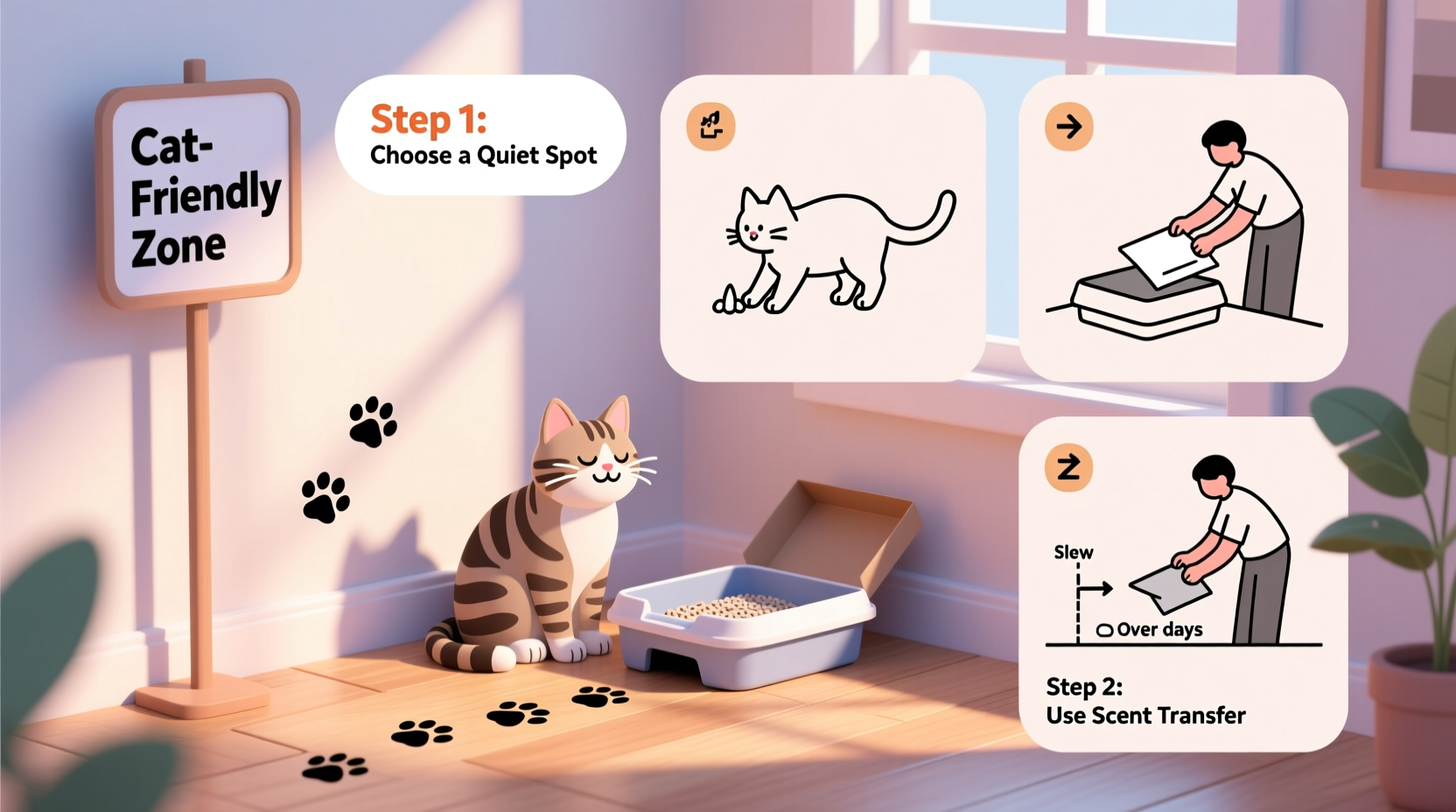 Cat-Friendly Zone

Step 1:
Choose a Quiet Spot

Slew

Over days

Step 2:
Use Scent Transfer