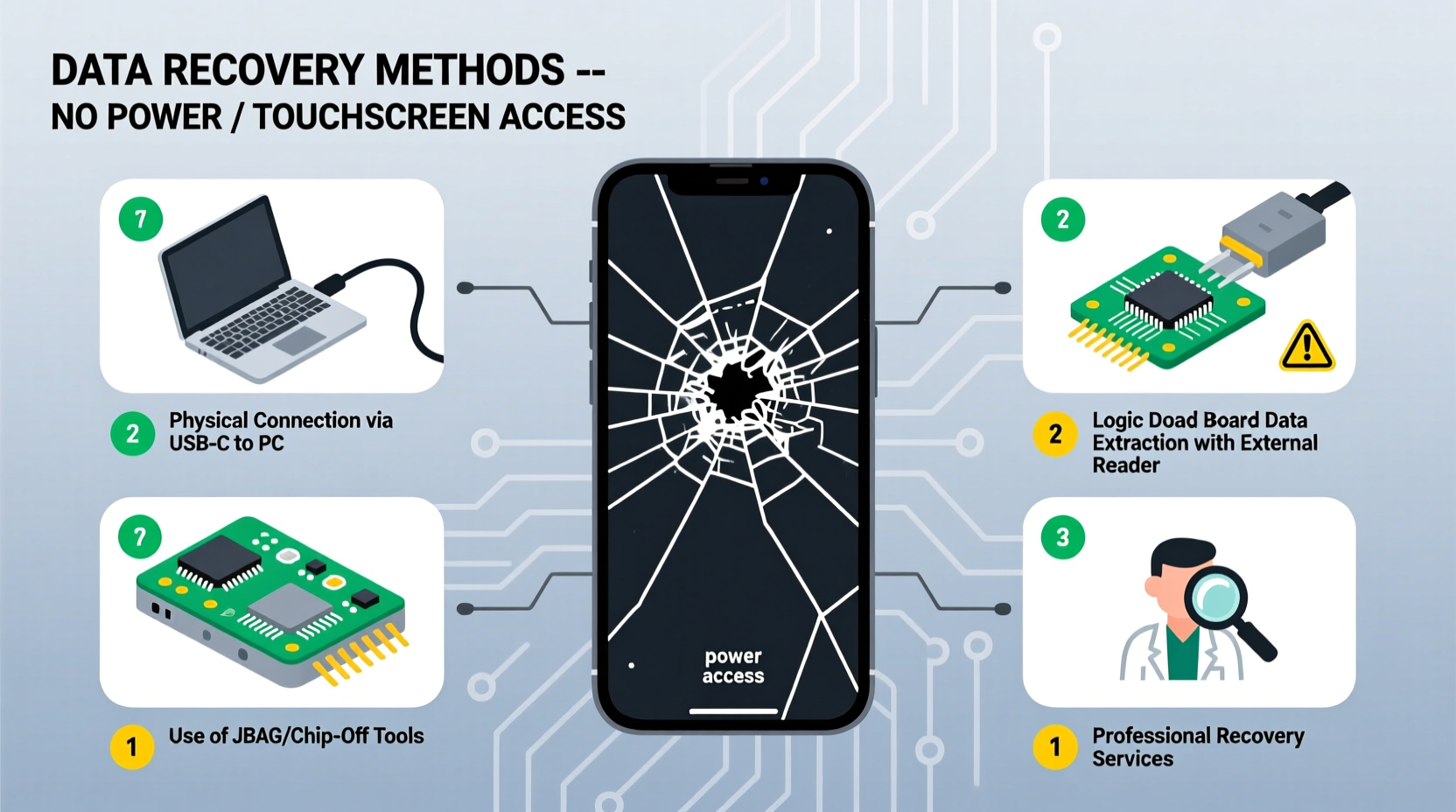 DATA RECOVERY METHODS --
NO POWER / TOUCHSCREEN ACCESS

7

2 Physical Connection via USB-C to PC

7

1 Use of JBAG/Chip-Off Tools

power access

2

2 Logic Doad Board Data Extraction with External Reader

3

1 Professional Recovery Services