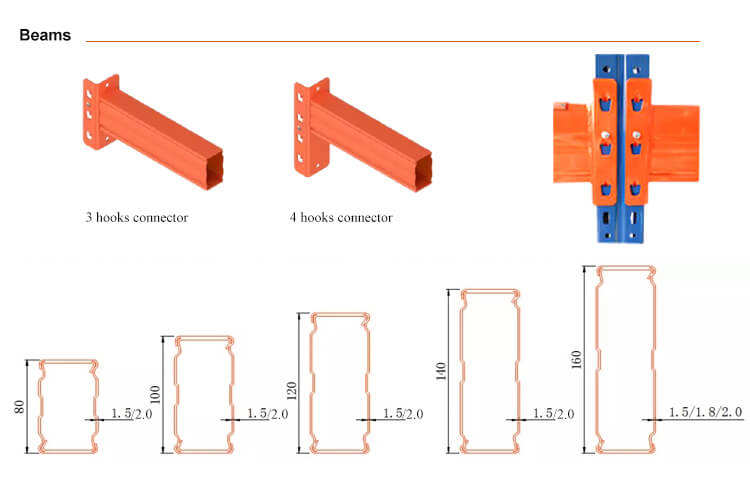 Beams

3 hooks connector

4 hooks connector

80
1.5/2.0

100
1.5/2.0

120
1.5/2.0

140
1.5/2.0

160
1.5/1.8/2.0