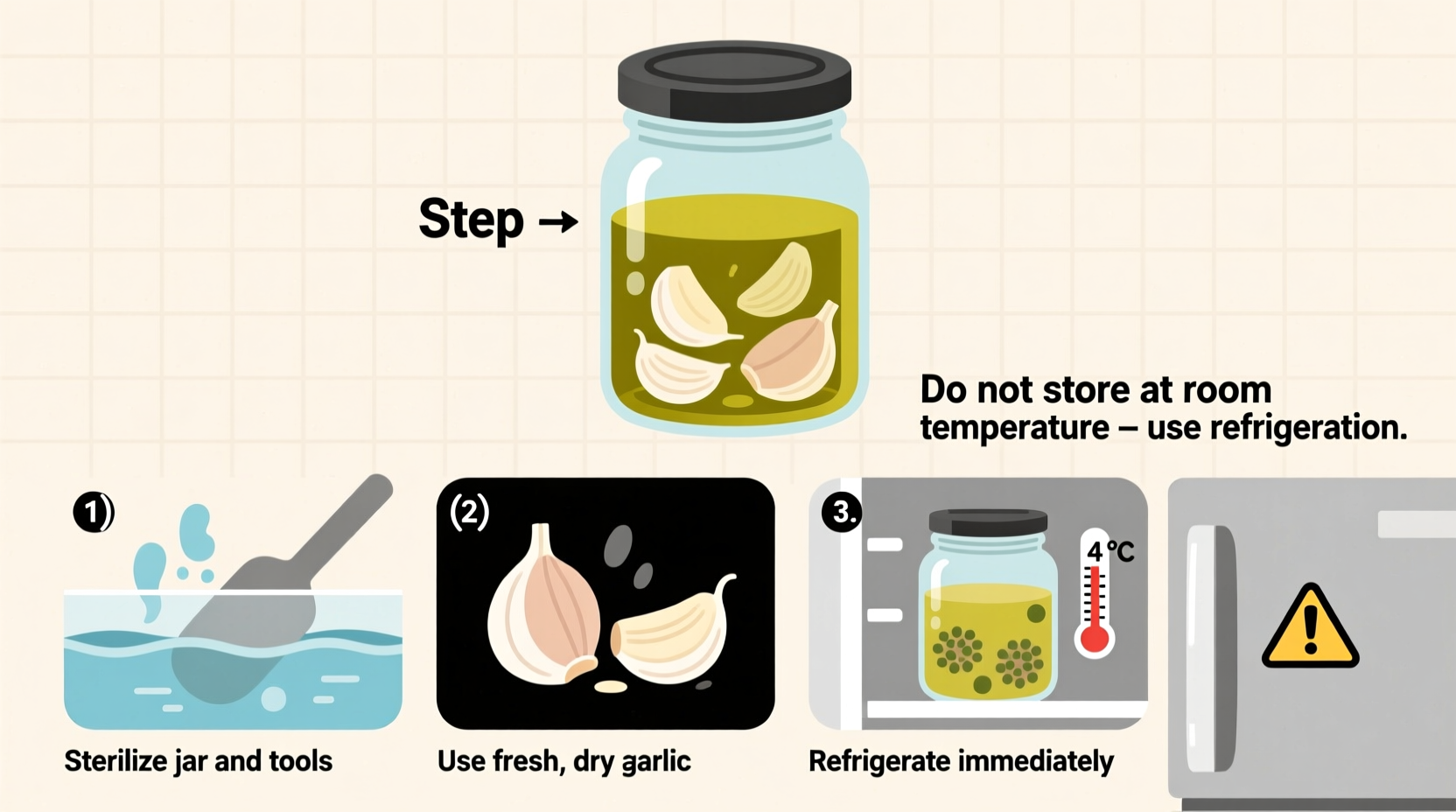 Step →

Do not store at room temperature – use refrigeration.

1)

Sterilize jar and tools

(2)

Use fresh, dry garlic

3.

4°C

Refrigerate immediately