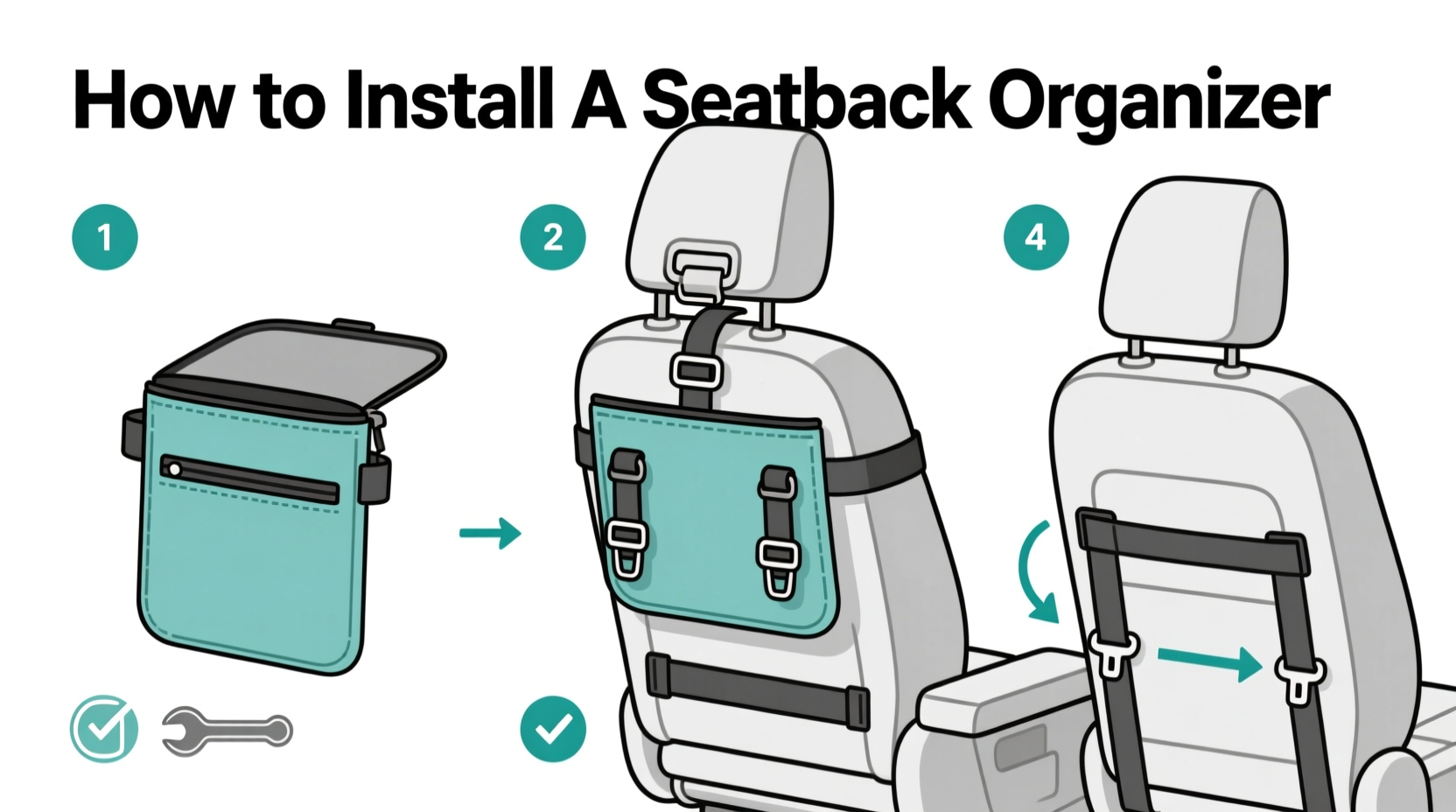 How to Install A Seatback Organizer

1

2

4