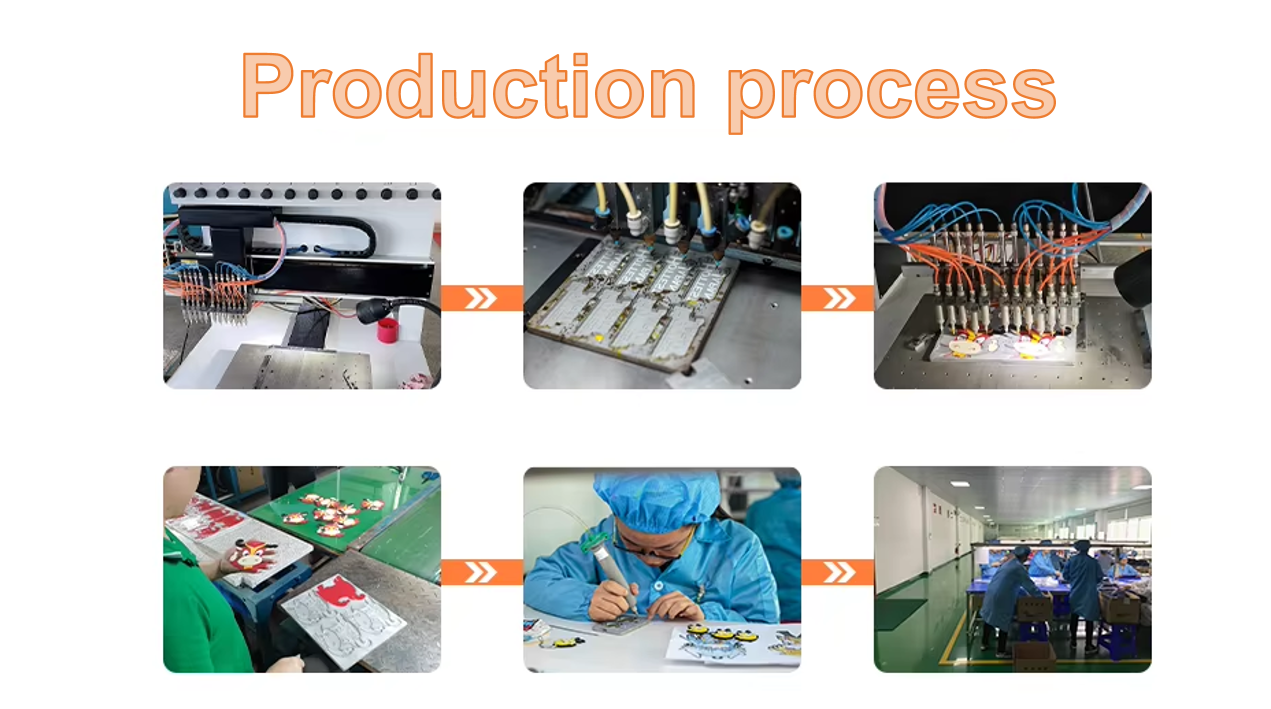 Production process