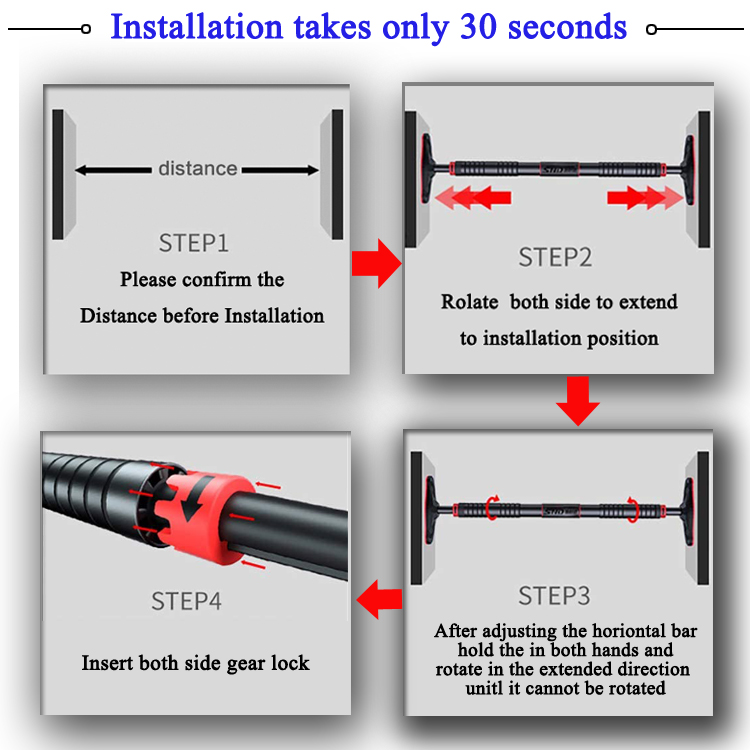 Installation takes only 30 seconds

distance

STEP1

Please confirm the Distance before Installation

STEP2

Rolate both side to extend to installation position

STEP3

After adjusting the horiontal bar hold the in both hands and rotate in the extended direction unitl it cannot be rotated

STEP4

Insert both side gear lock