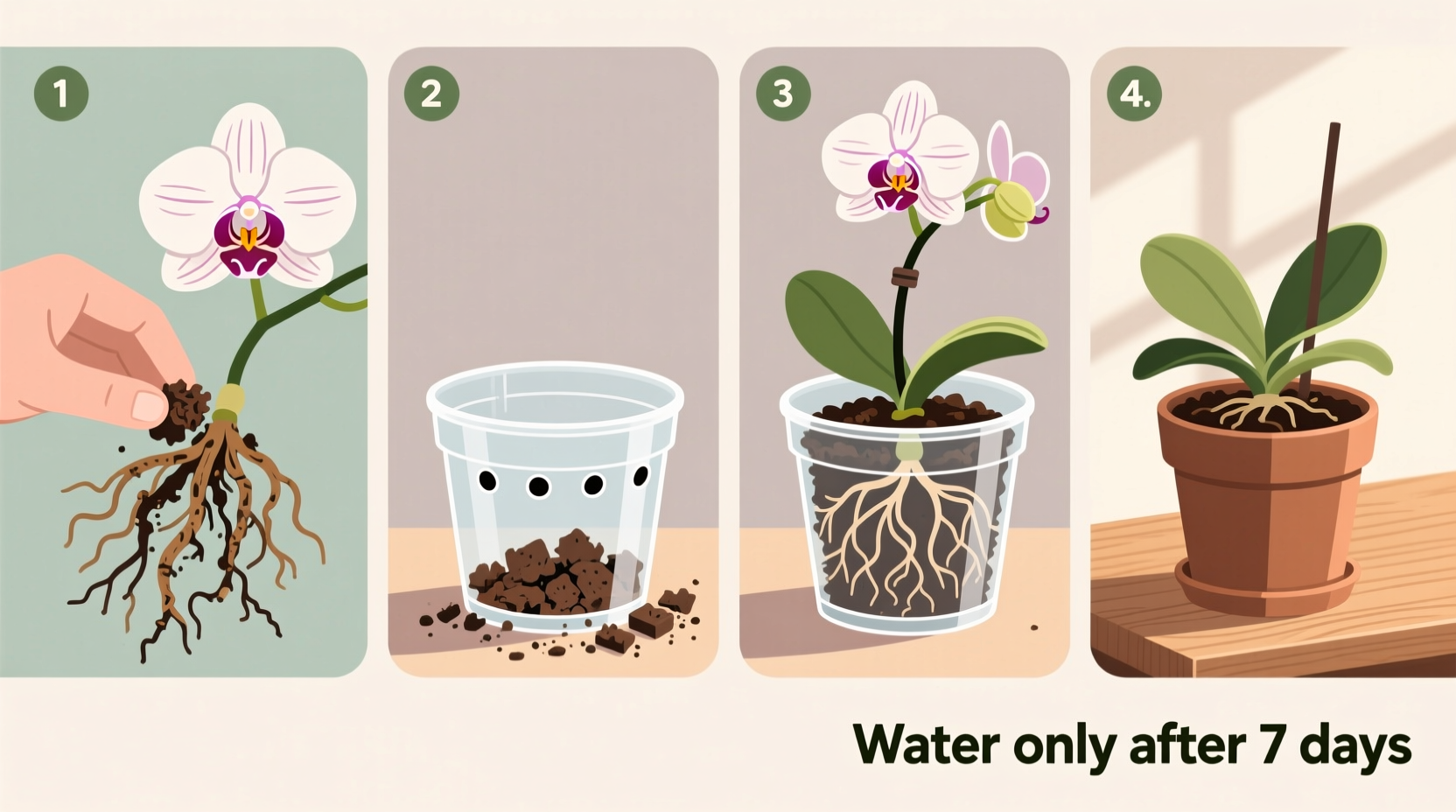 1

2

3

4.

Water only after 7 days