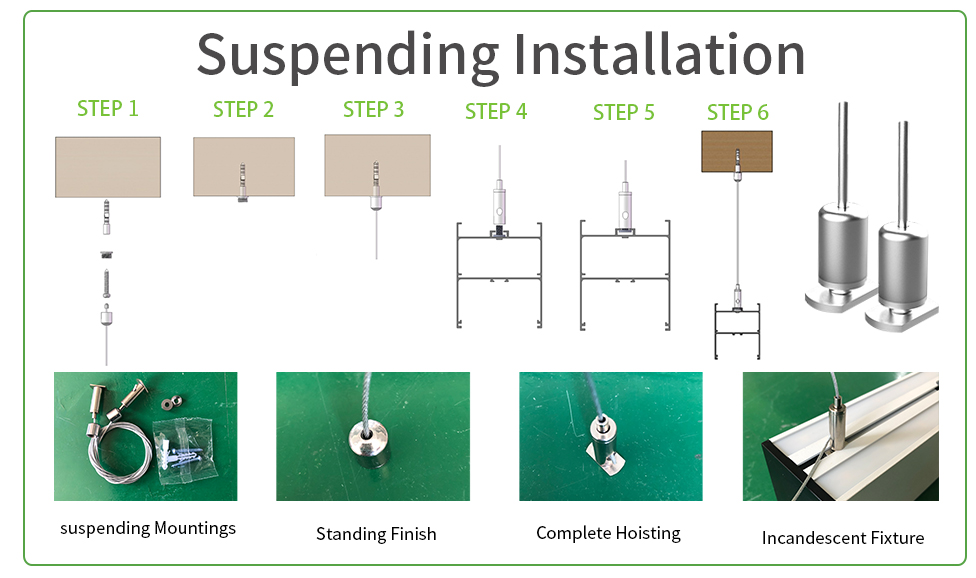 Suspending Installation

STEP 1

STEP 2

STEP 3

STEP 4

STEP 5

STEP 6

suspending Mountings

Standing Finish

Complete Hoisting

Incandescent Fixture