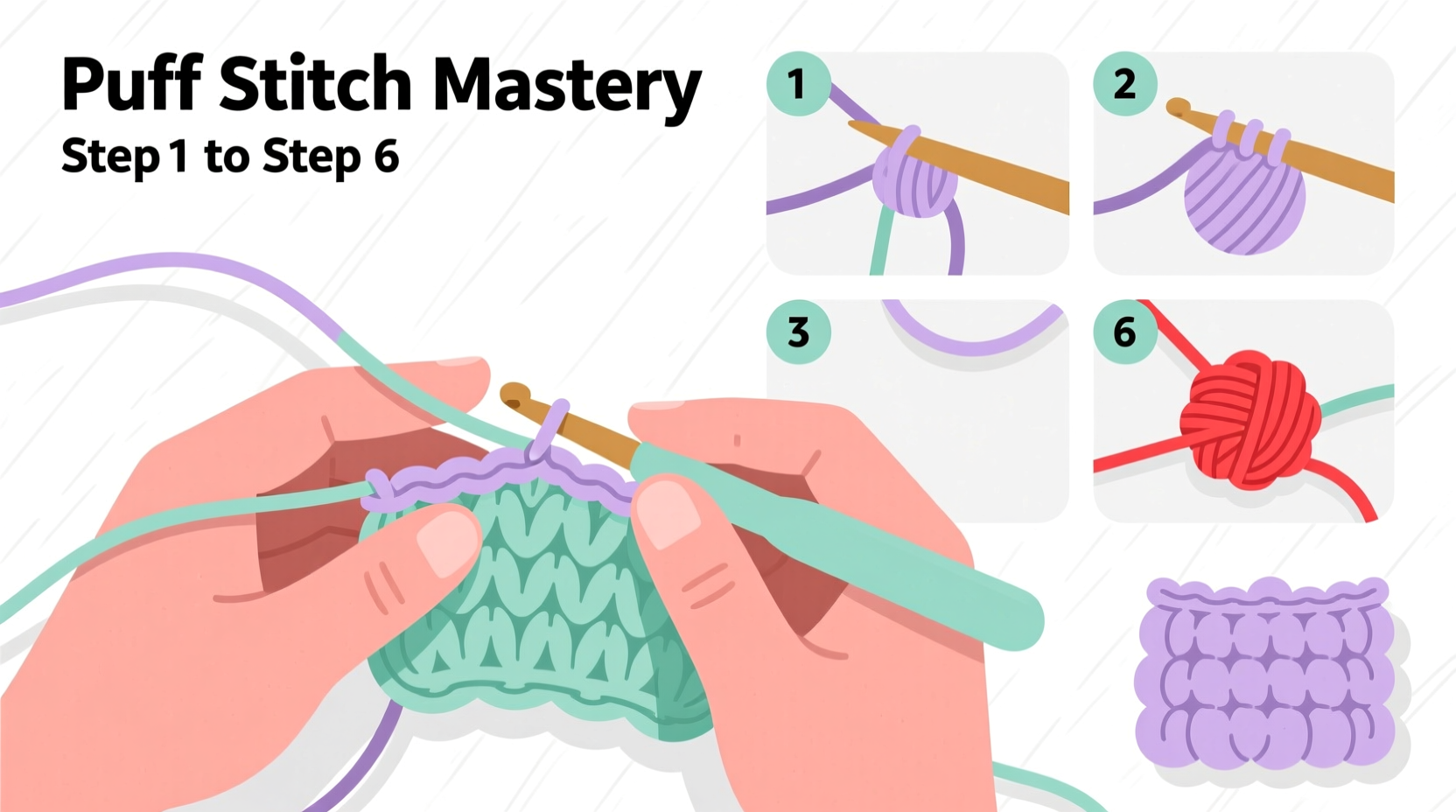 Puff Stitch Mastery
Step 1 to Step 6

1

2

3

6