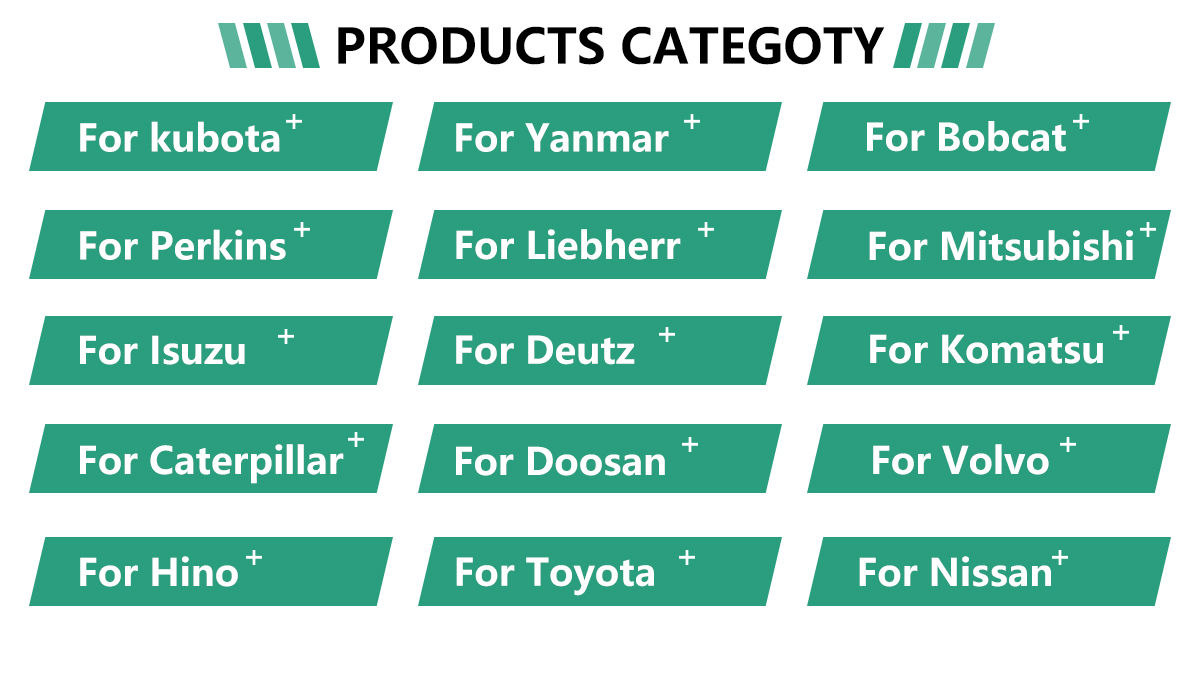 PRODUCTS CATEGOTY

For kubota +

For Perkins +

For Isuzu +

For Caterpillar +

For Hino +

For Yanmar +

For Liebherr +

For Deutz +

For Doosan +

For Toyota +

For Bobcat +

For Mitsubishi +

For Komatsu +

For Volvo +

For Nissan +