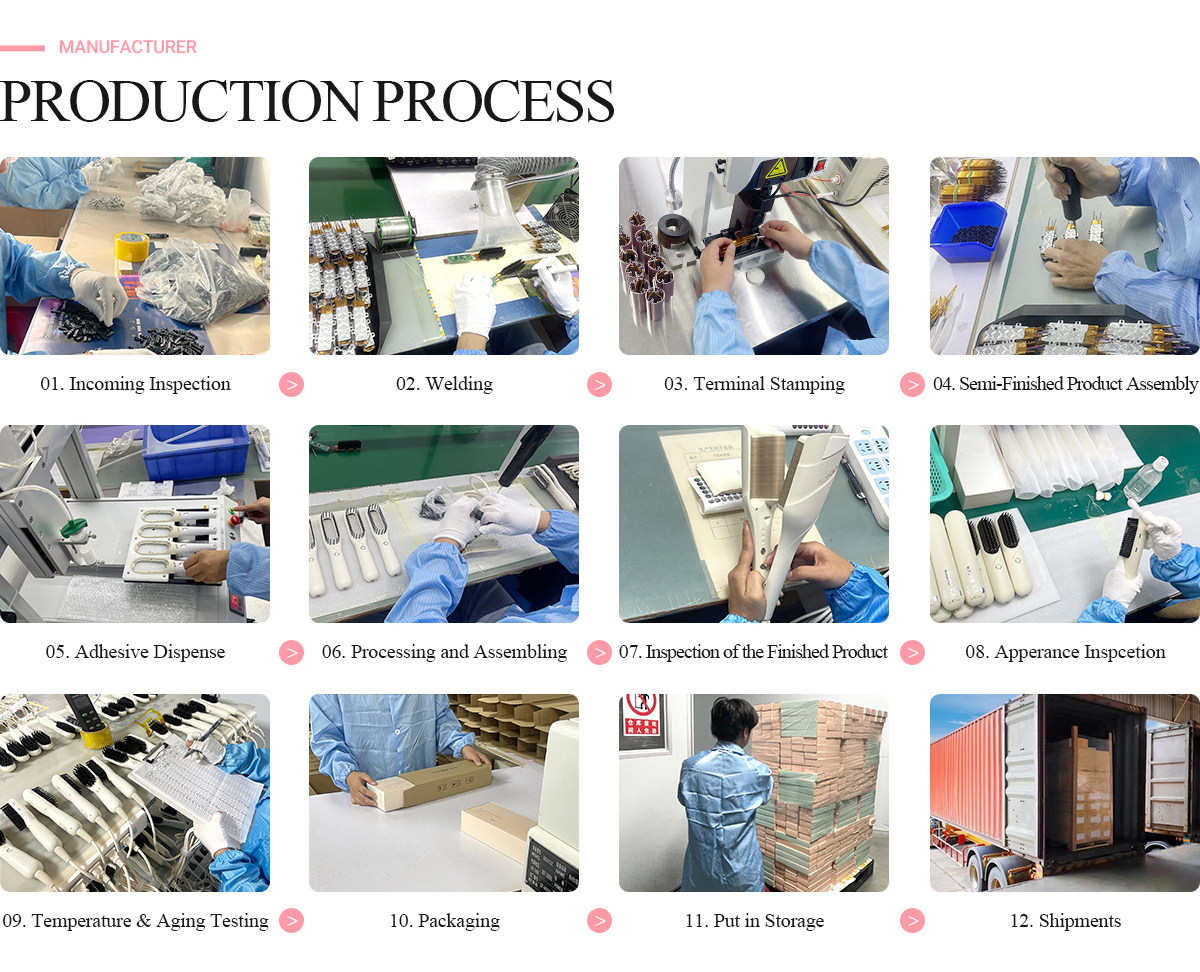 MANUFACTURER

PRODUCTION PROCESS

01. Incoming Inspection >

02. Welding >

03. Terminal Stamping >

04. Semi-Finished Product Assembly

05. Adhesive Dispense >

06. Processing and Assembling >

07. Inspection of the Finished Product >

08. Apperance Inspcetion

09. Temperature & Aging Testing >

10. Packaging >

11. Put in Storage >

12. Shipments