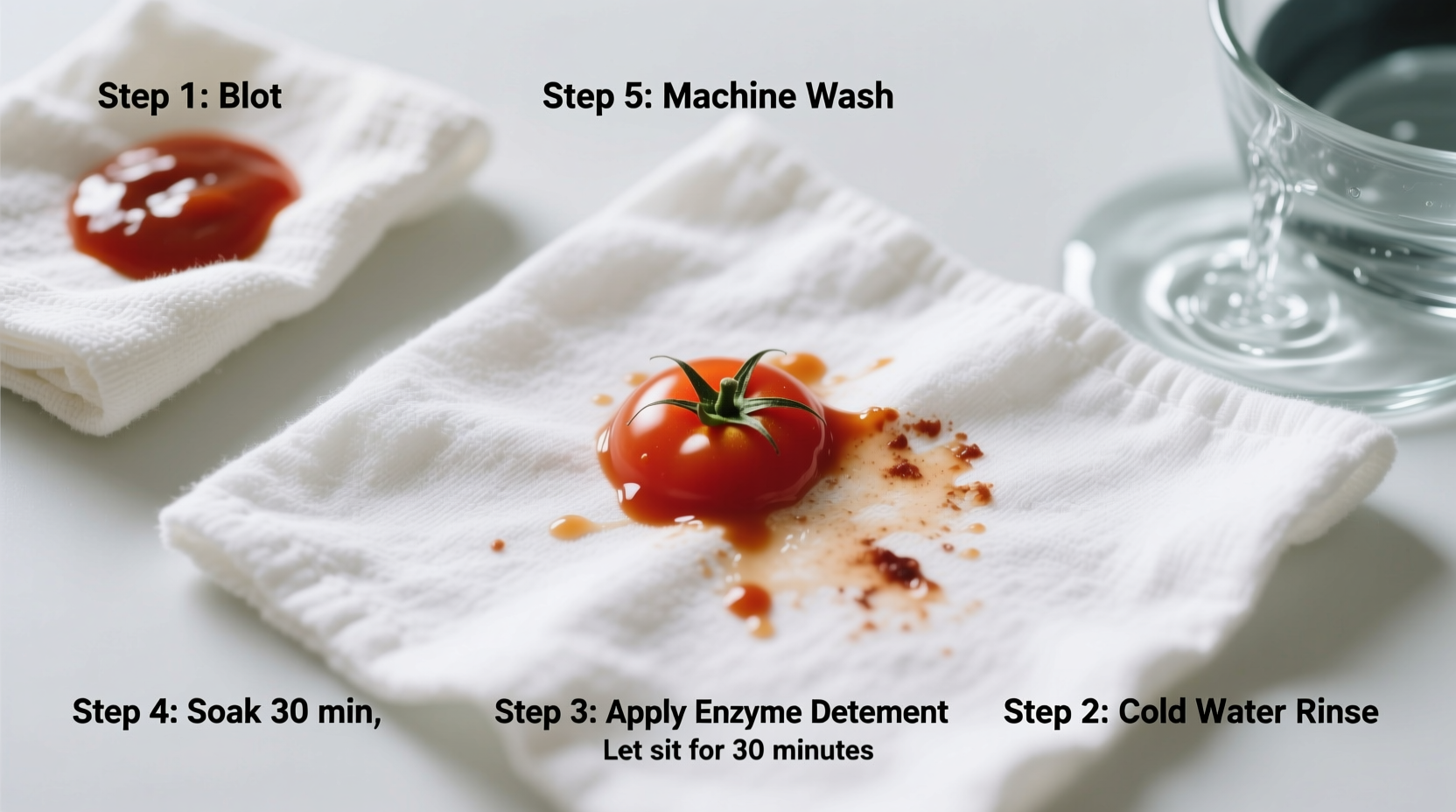 Step 1: Blot

Step 5: Machine Wash

Step 4: Soak 30 min,

Step 3: Apply Enzyme Detement
Let sit for 30 minutes

Step 2: Cold Water Rinse