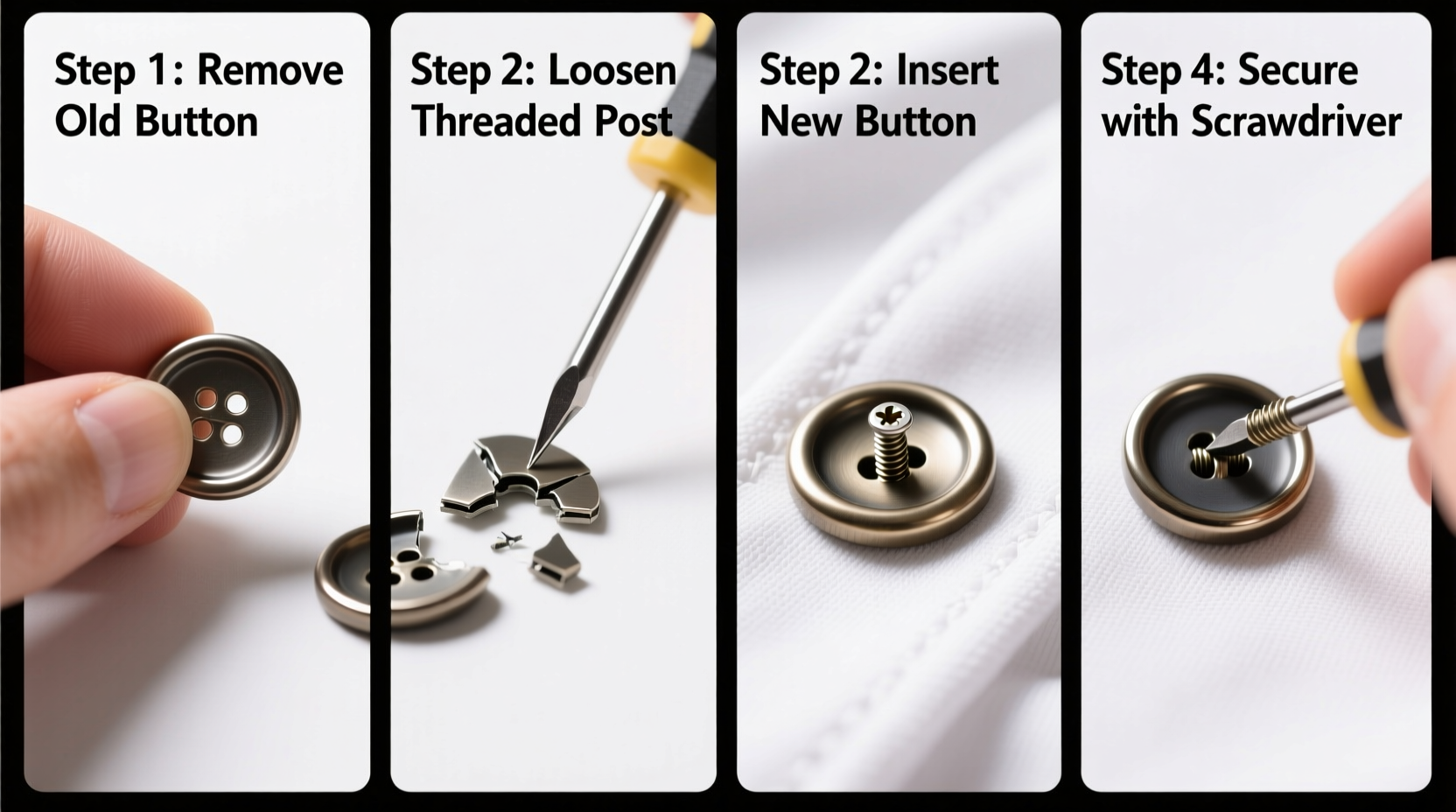 Step 1: Remove Old Button

Step 2: Loosen Threaded Post

Step 2: Insert New Button

Step 4: Secure with Scrawdriver