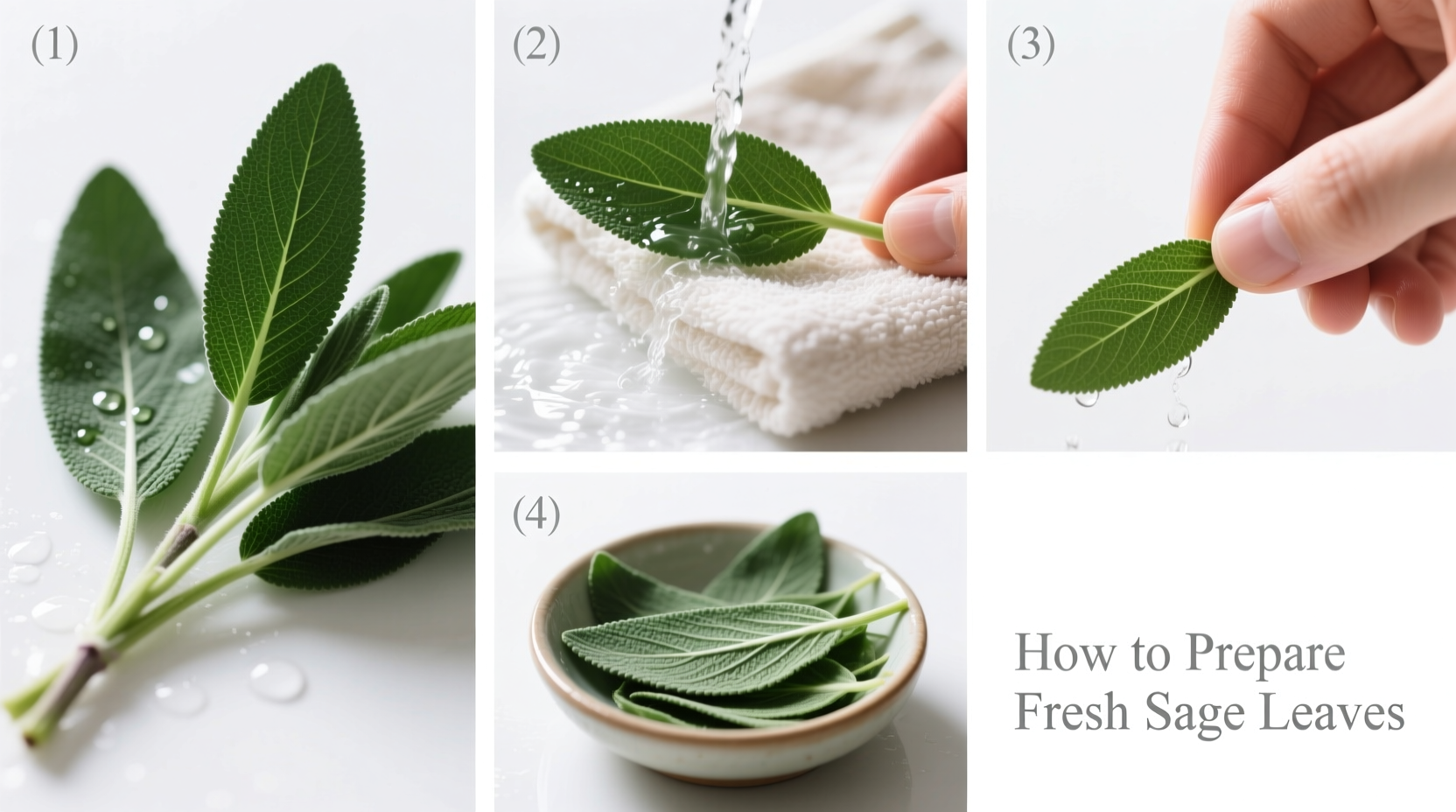 (1)

(2)

(3)

(4)

How to Prepare Fresh Sage Leaves