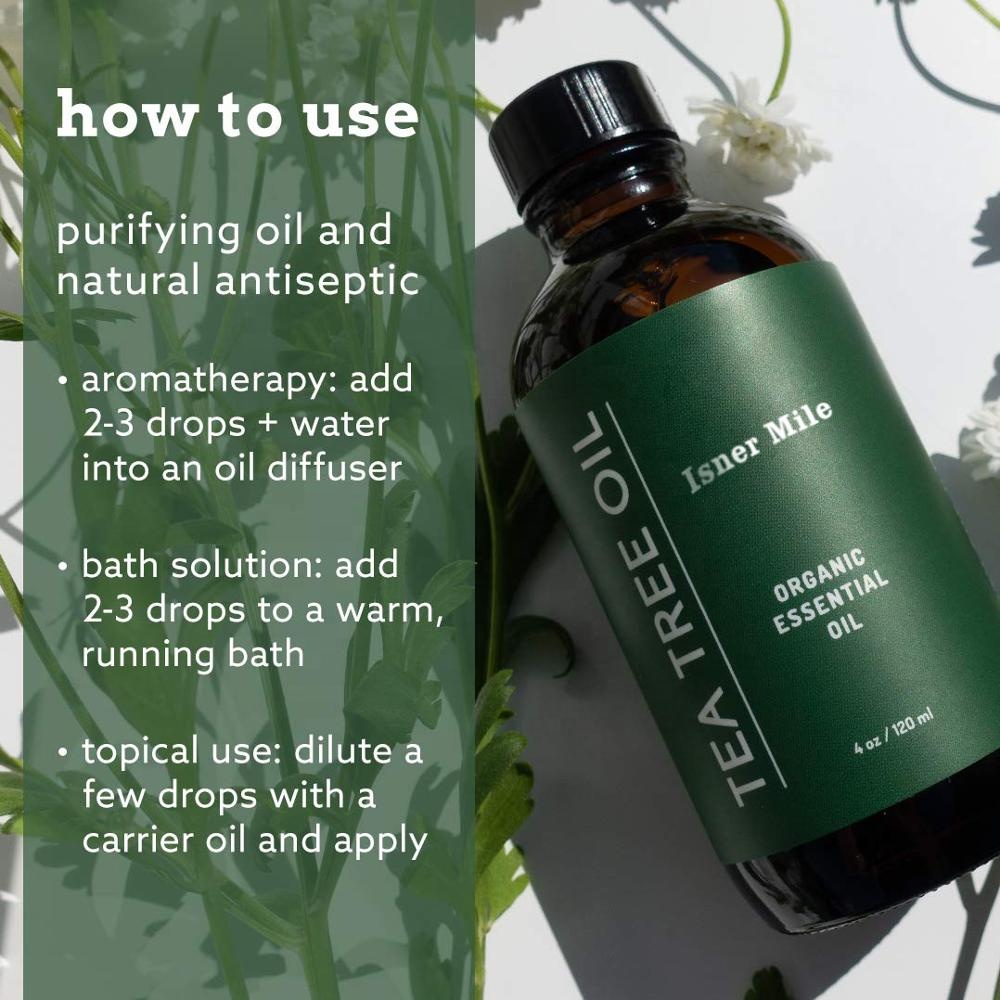 how to use

purifying oil and natural antiseptic

• aromatherapy: add 2-3 drops + water into an oil diffuser

• bath solution: add 2-3 drops to a warm, running bath

• topical use: dilute a few drops with a carrier oil and apply

TEA TREE OIL

Isner Mile

ORGANIC ESSENTIAL OIL

4 oz / 120 ml