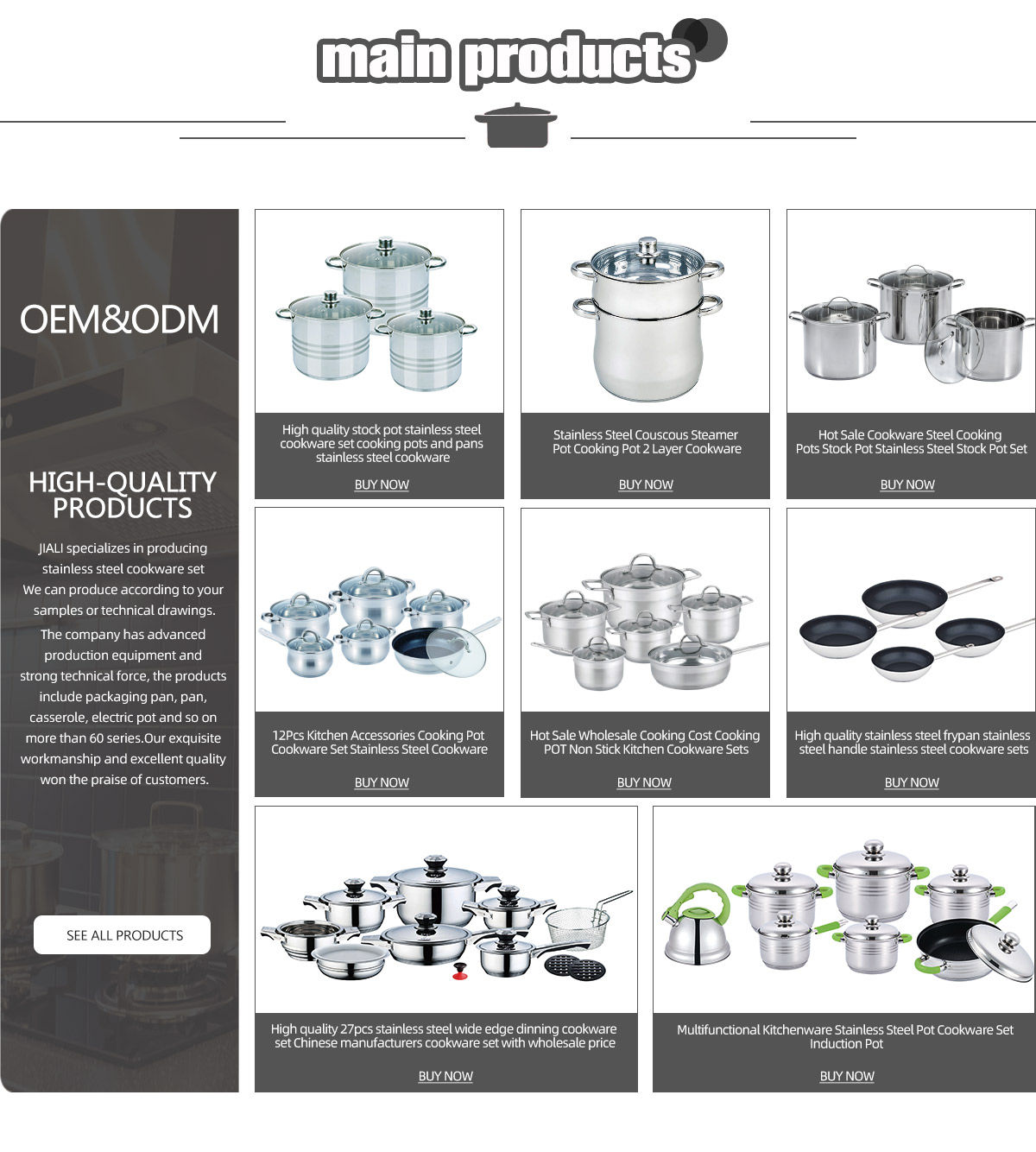 main products

OEM&ODM

HIGH-QUALITY PRODUCTS

JIALI specializes in producing stainless steel cookware set We can produce according to your samples or technical drawings. The company has advanced production equipment and strong technical force, the products include packaging pan, pan, casserole, electric pot and so on more than 60 series.Our exquisite workmanship and excellent quality won the praise of customers.

SEE ALL PRODUCTS

High quality stock pot stainless steel cookware set cooking pots and pans stainless steel cookware

BUY NOW

Stainless Steel Couscous Steamer Pot Cooking Pot 2 Layer Cookware

BUY NOW

Hot Sale Cookware Steel Cooking Pots Stock Pot Stainless Steel Stock Pot Set

BUY NOW

12Pcs Kitchen Accessories Cooking Pot Cookware Set Stainless Steel Cookware

BUY NOW

Hot Sale Wholesale Cooking Cost Cooking POT Non Stick Kitchen Cookware Sets

BUY NOW

High quality stainless steel frypan stainless steel handle stainless steel cookware sets

BUY NOW

High quality 27pcs stainless steel wide edge dinning cookware set Chinese manufacturers cookware set with wholesale price

BUY NOW

Multifunctional Kitchenware Stainless Steel Pot Cookware Set Induction Pot

BUY NOW