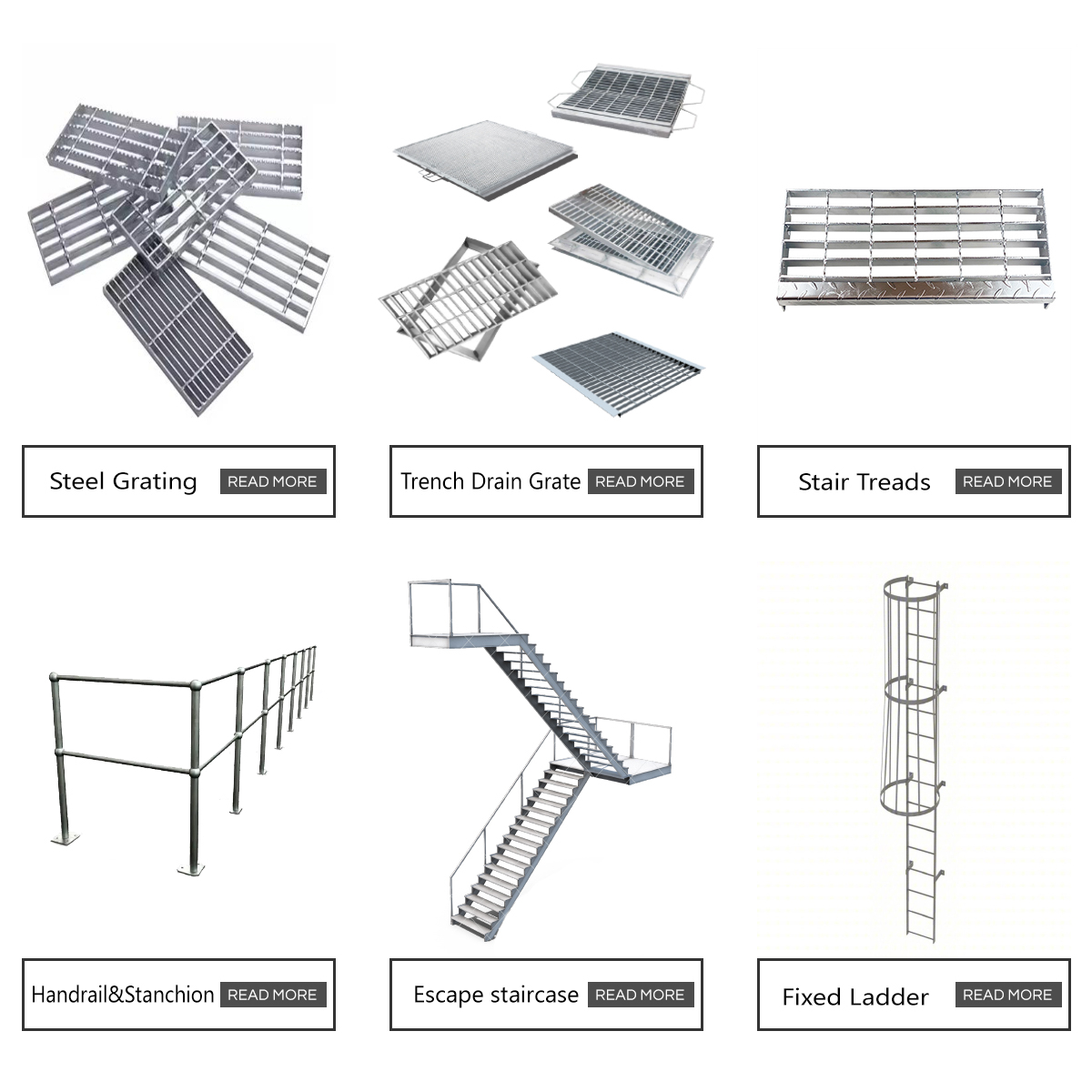 Steel Grating READ MORE

Trench Drain Grate READ MORE

Stair Treads READ MORE

Handrail&Stanchion READ MORE

Escape staircase READ MORE

Fixed Ladder READ MORE