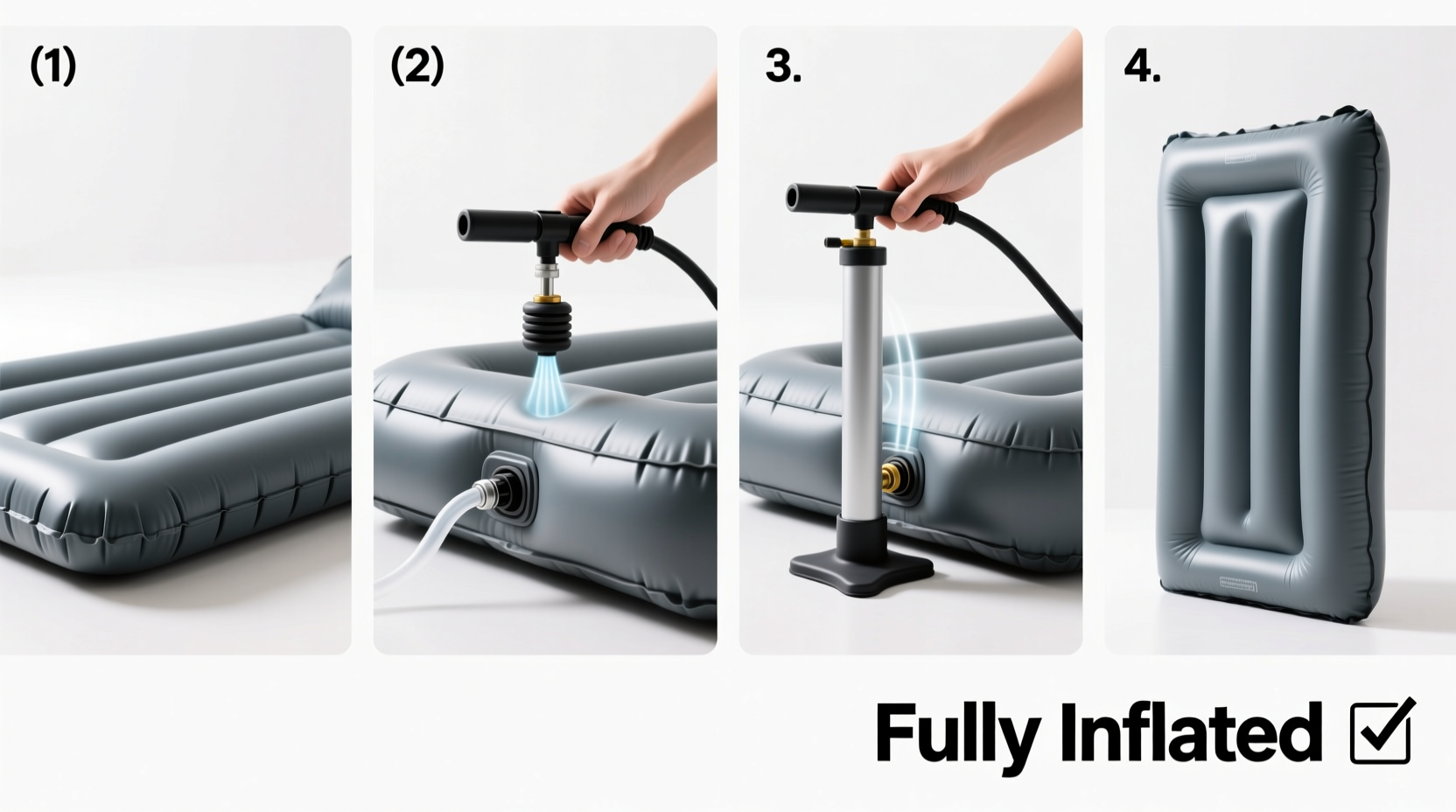 (1)

(2)

3.

4.

Fully Inflated ☑